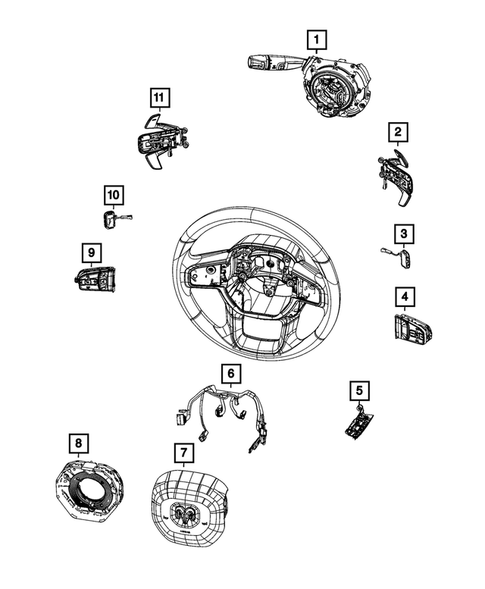 1
11
2
10
3
9
4
6
5
8
7