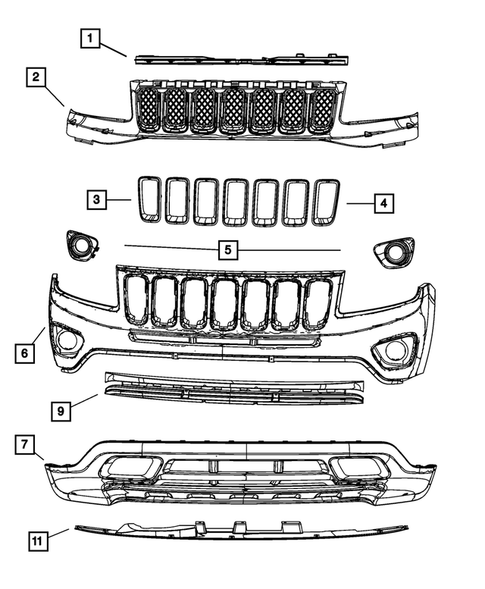 1
2
3
4
5
6
9
7
11