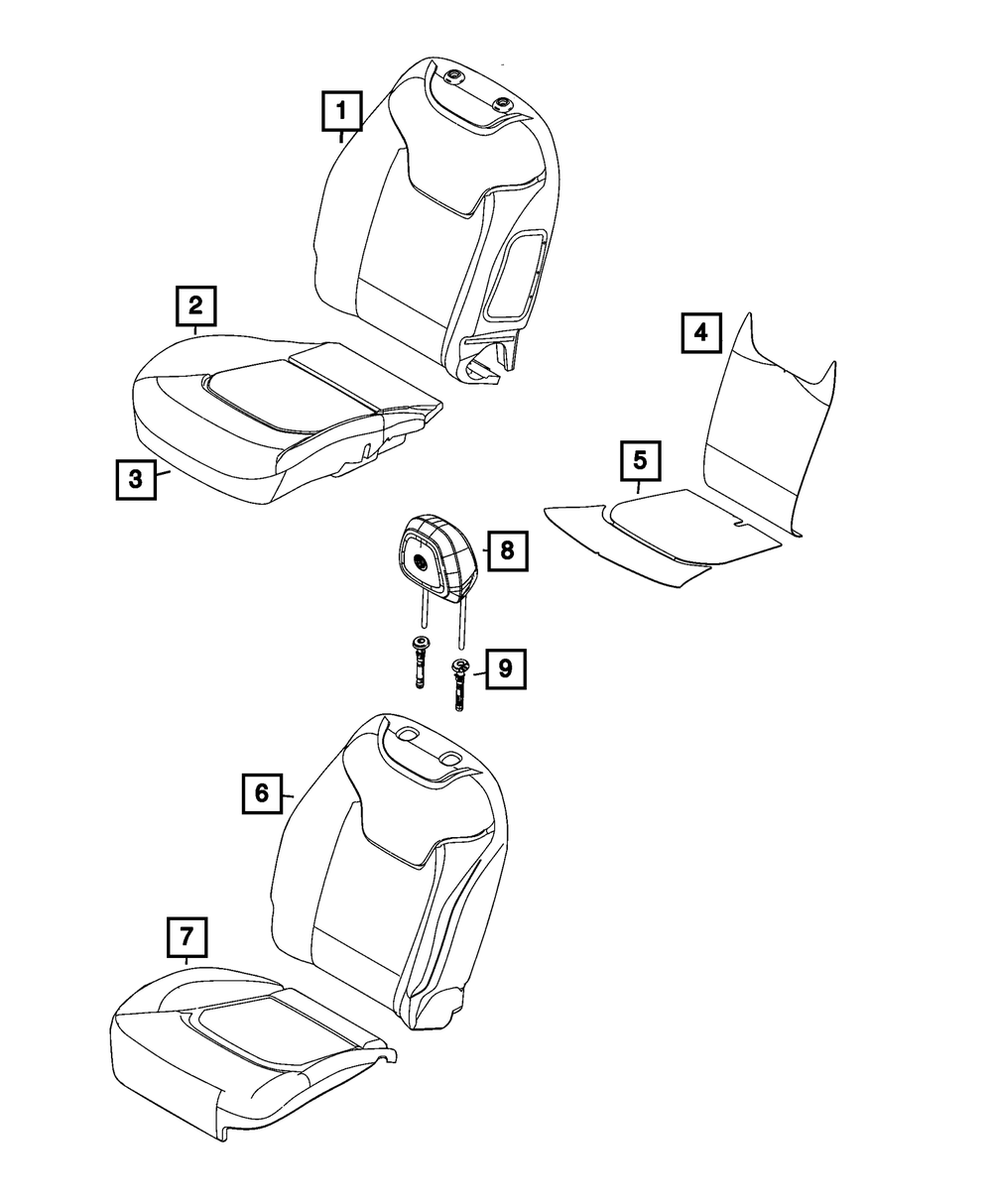 1
2
3
4
5
8
9
6
7