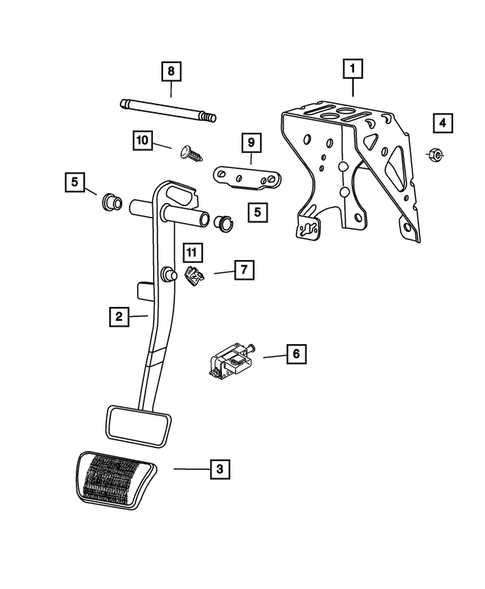 8
1
4
10
9
5
5
11
7
2
6
3