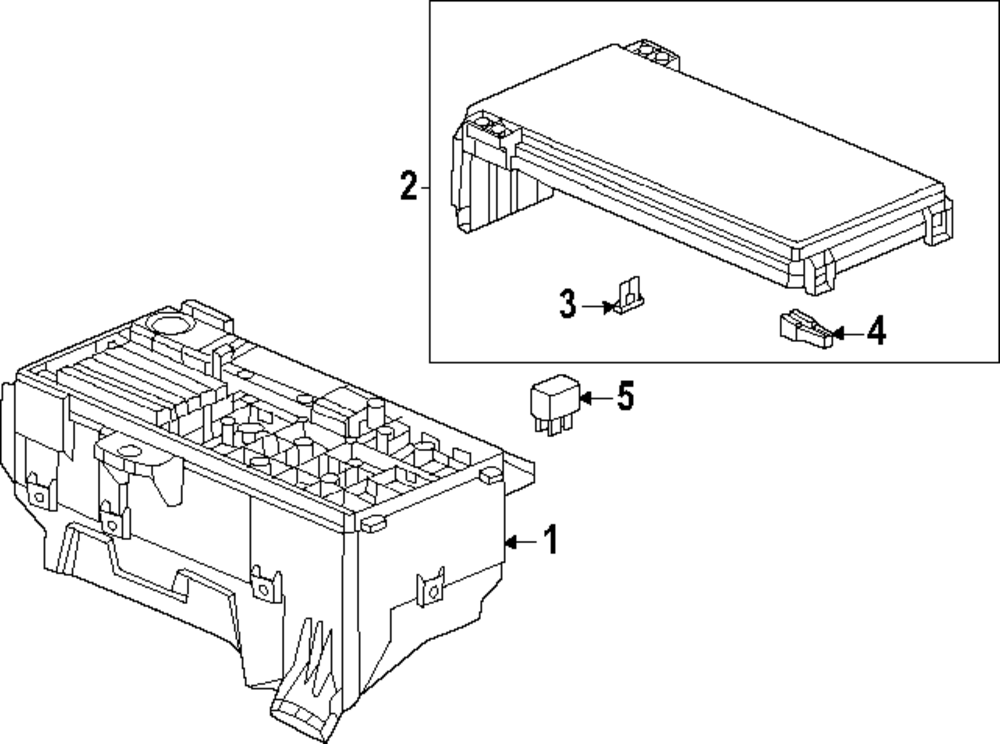 2
3
4
5
1