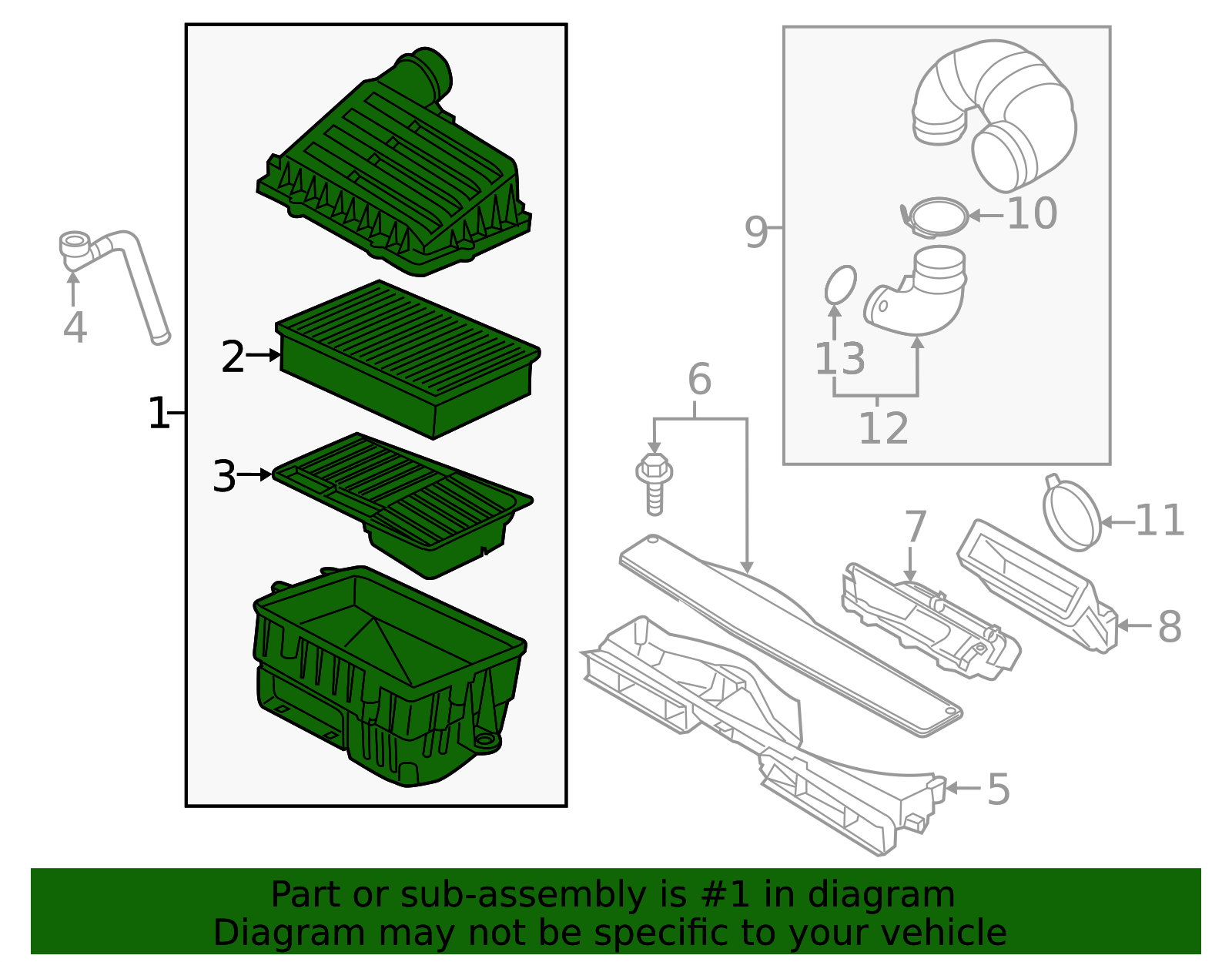 4

2

1

3

9

10

13

12

6

7

11

8

5

Part or sub-assembly is #1 in diagram
Diagram may not be specific to your vehicle