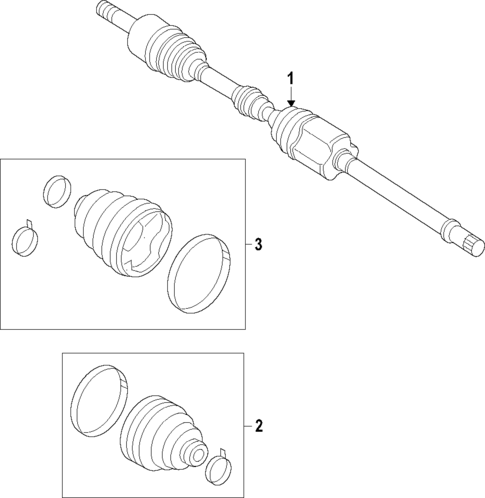 1
3
2