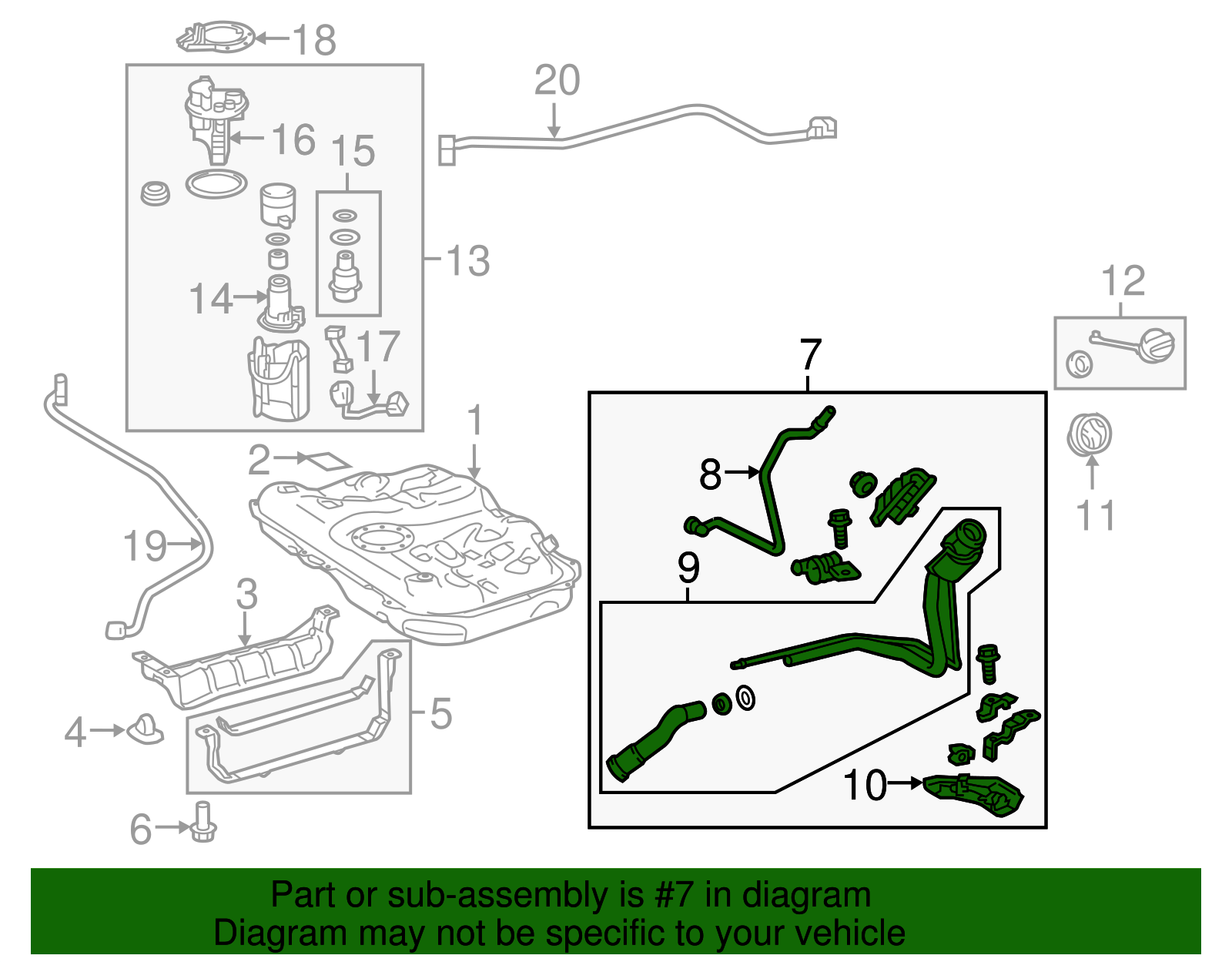 18
20
16
15
13
14
17
12
7
1
2
8
11
19
9
3
5
4
10
6

Part or sub-assembly is #7 in diagram
Diagram may not be specific to your vehicle