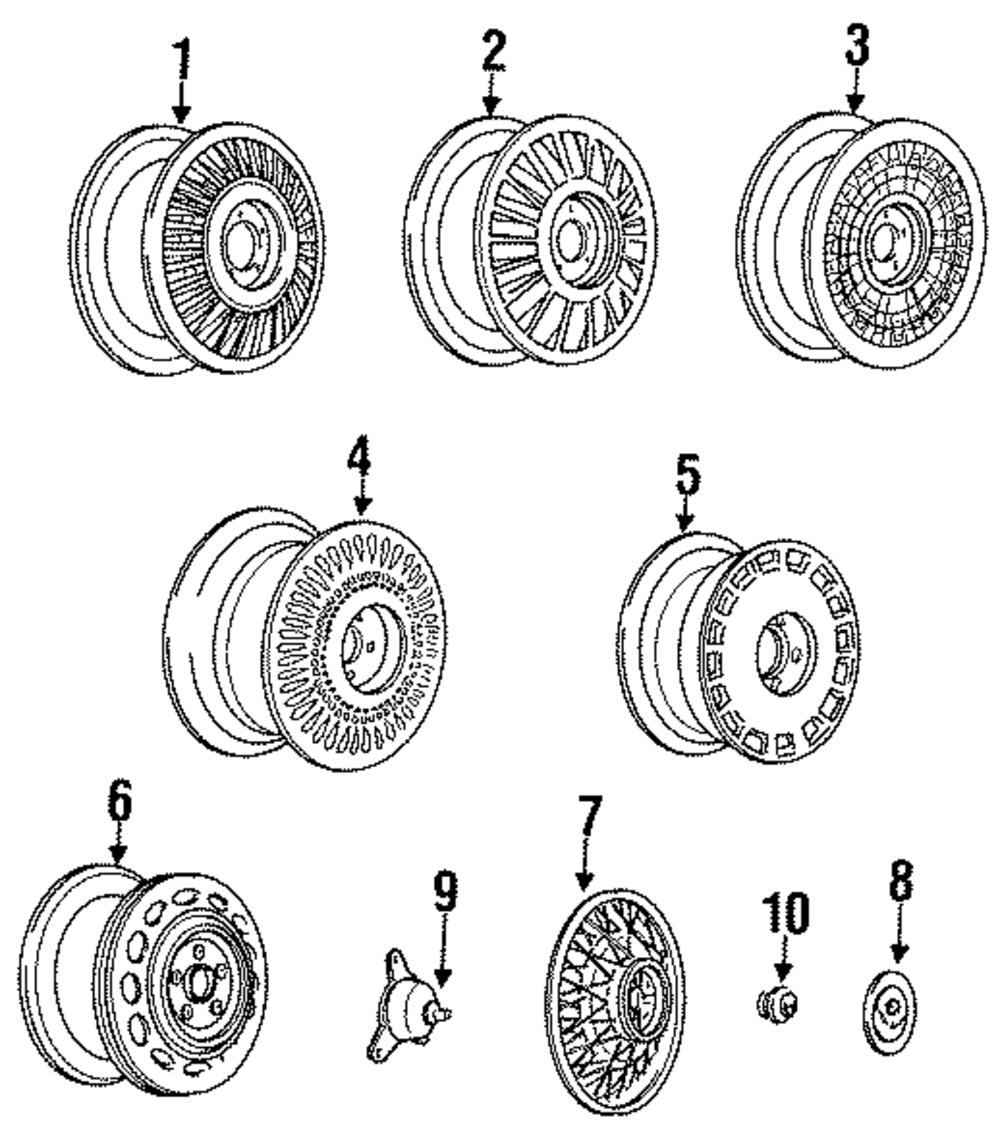 1
2
3
4
5
6
9
7
10
8