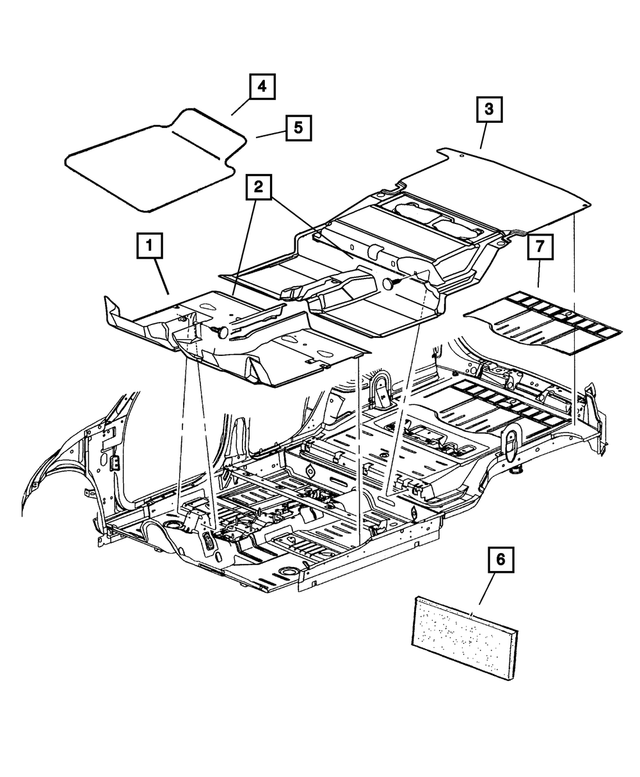 4
5
3
2
1
7
6