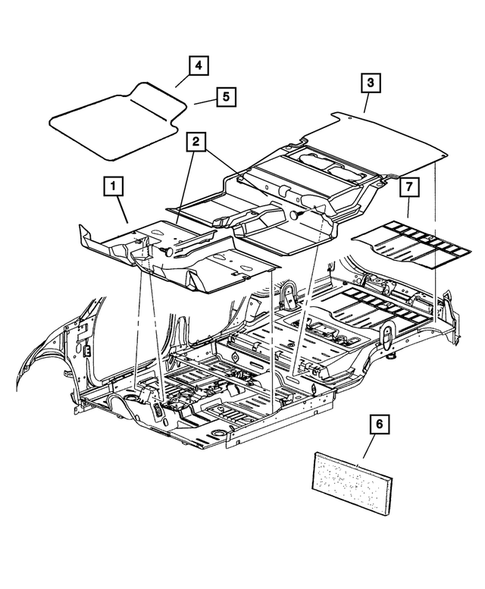 4
5
3
2
1
7
6