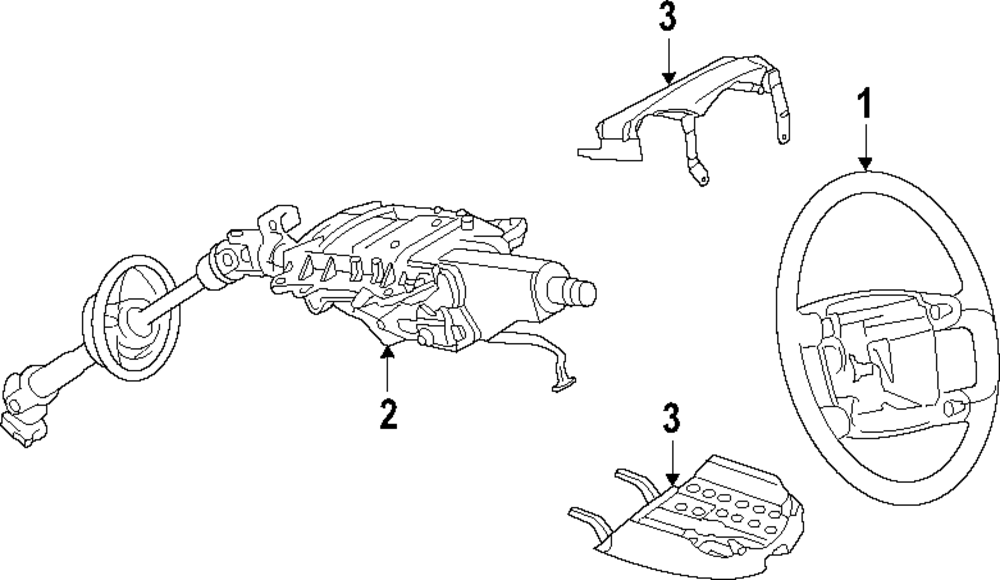 3
1
2
3