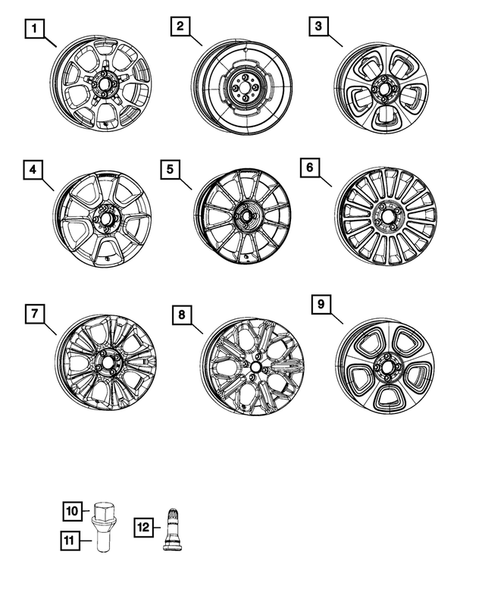 1
2
3
4
5
6
7
8
9
10
11
12