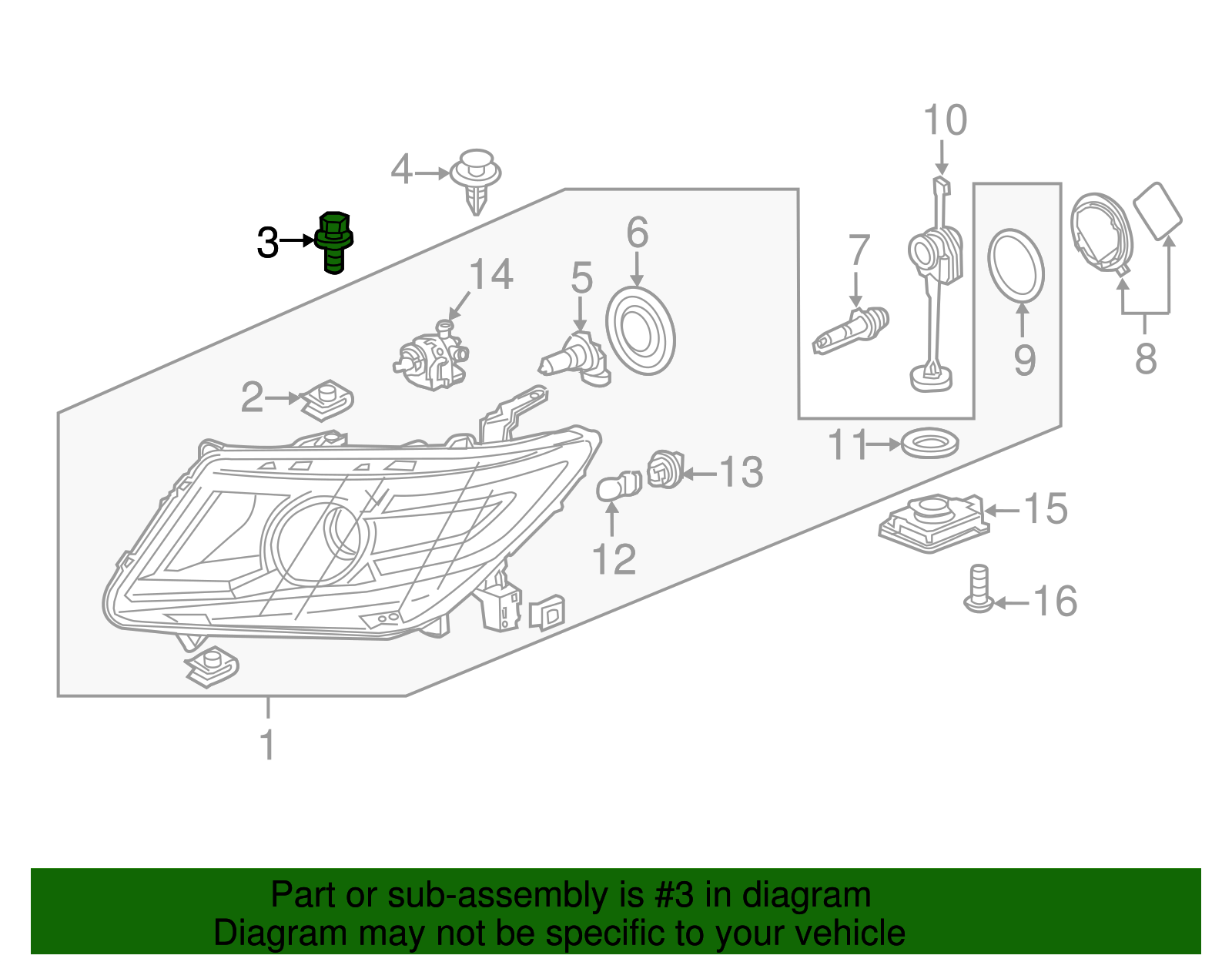 10
4
3
6
7
14
5
9
8
2
11
13
15
12
16
1

Part or sub-assembly is #3 in diagram
Diagram may not be specific to your vehicle