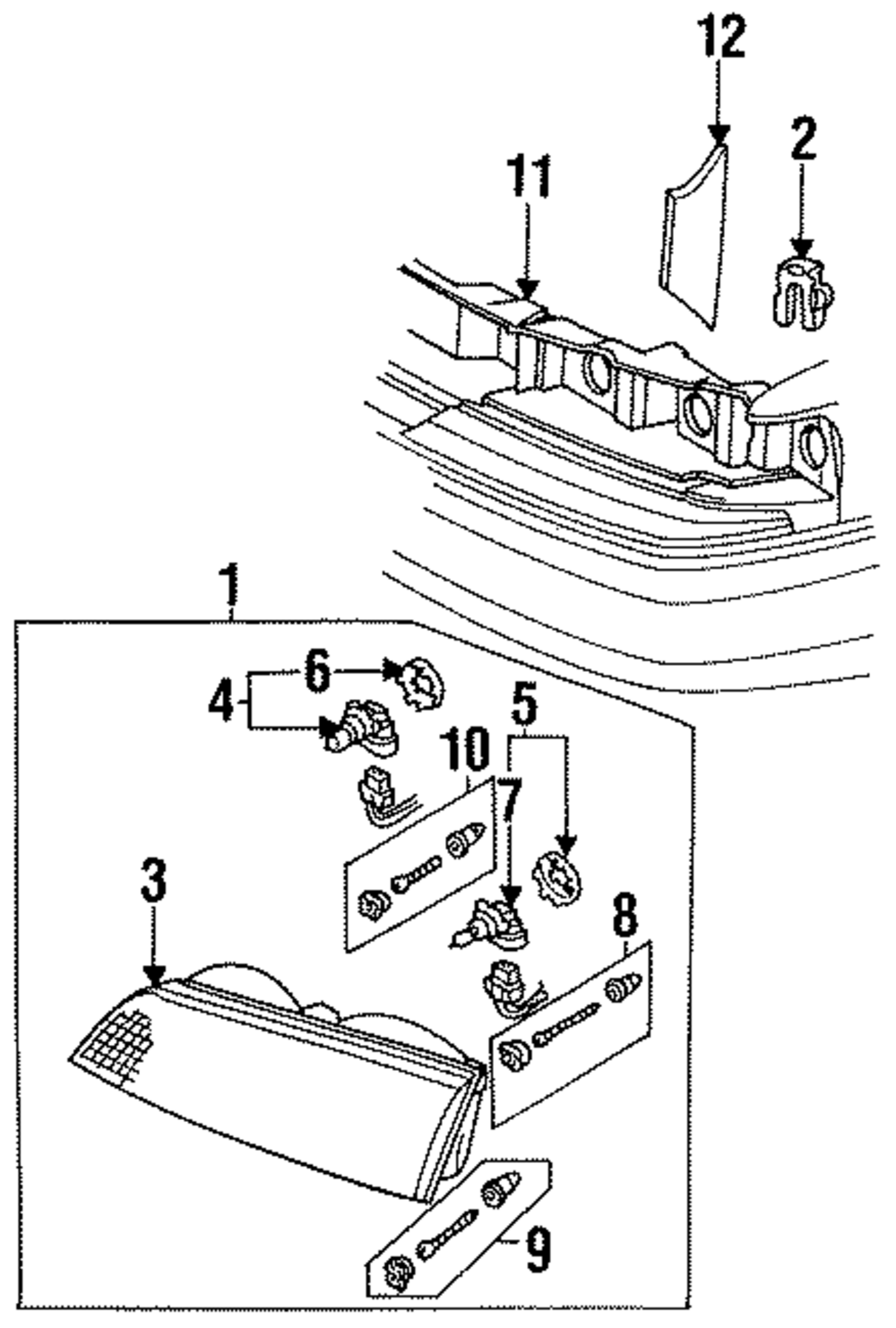 12
2
11
1
6
4
5
10
7
3
8
9