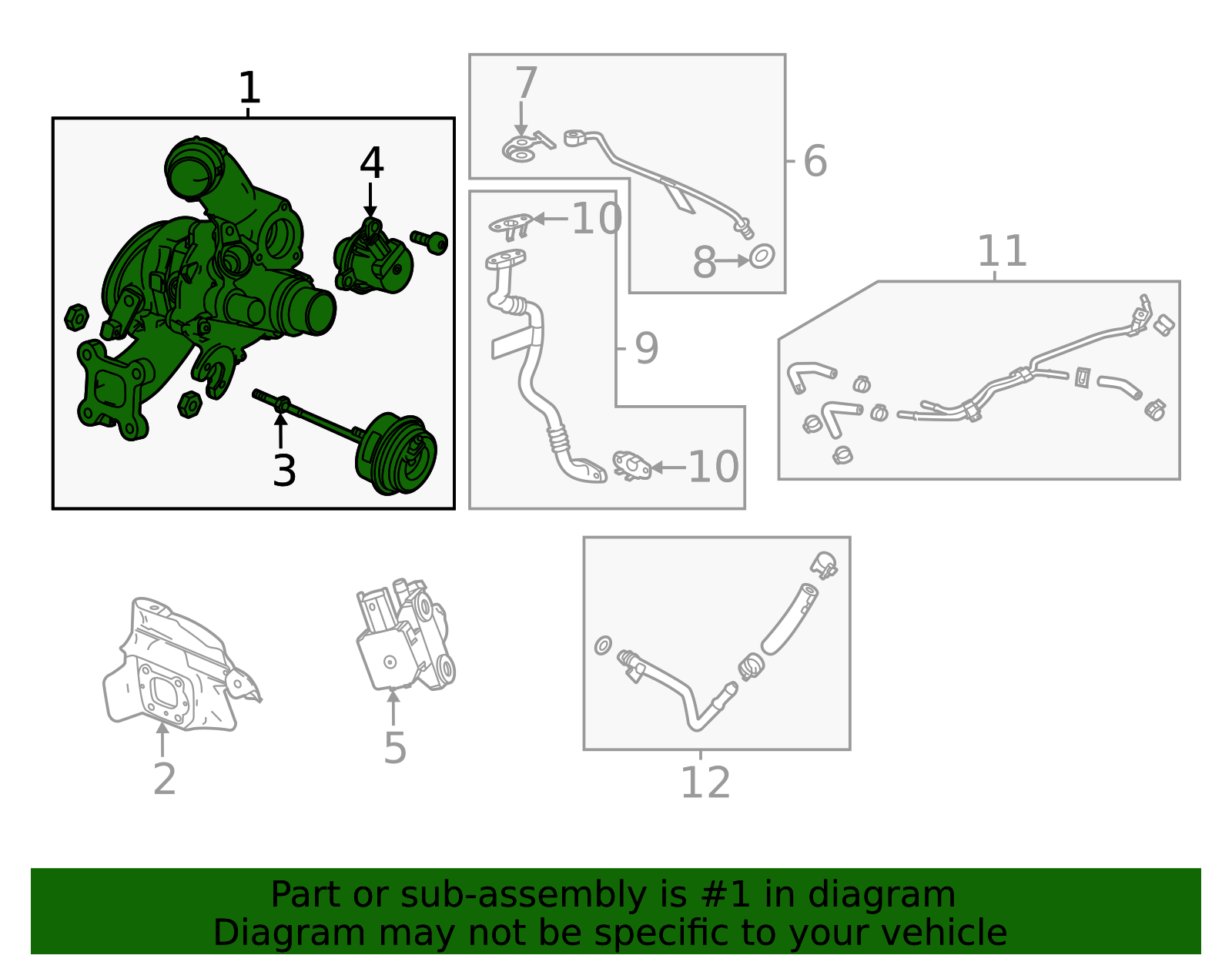 1
4
3
7
6
10
8
9
10
11
2
5
12

Part or sub-assembly is #1 in diagram
Diagram may not be specific to your vehicle