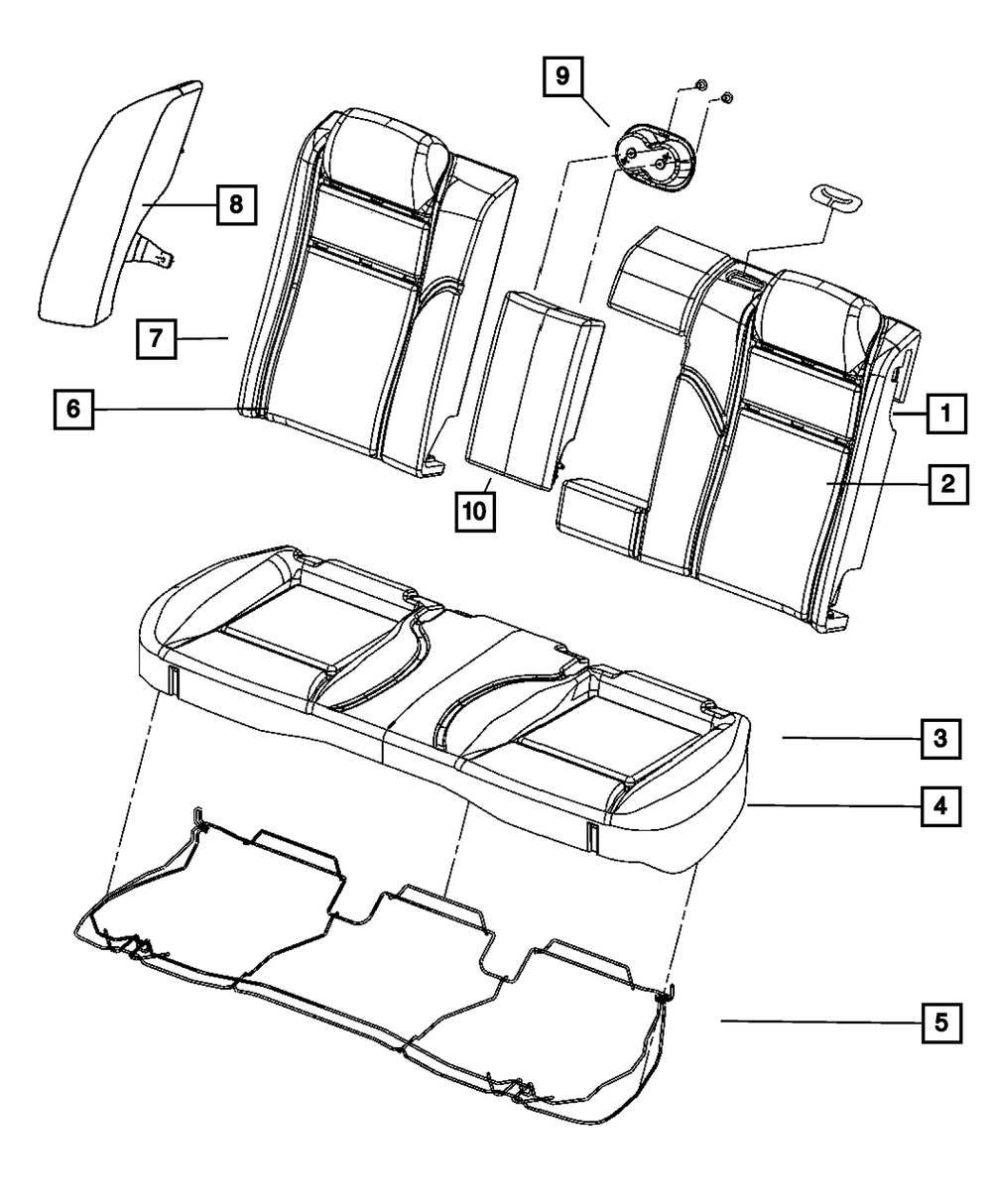 9
8
7
6
10
1
2
3
4
5