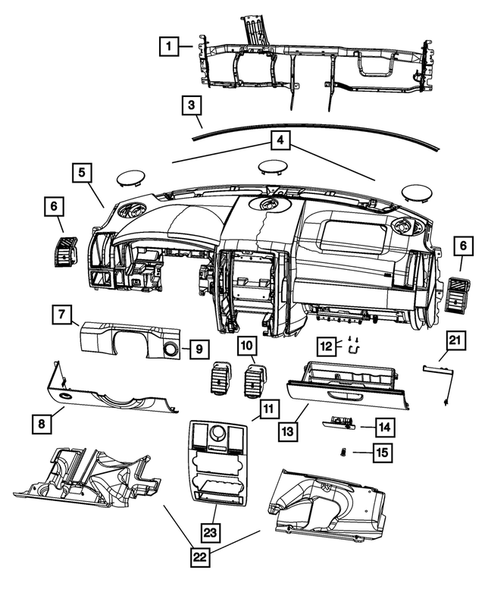 1
3
4
5
6
6
7
9
10
12
21
8
11
13
14
15
23
22