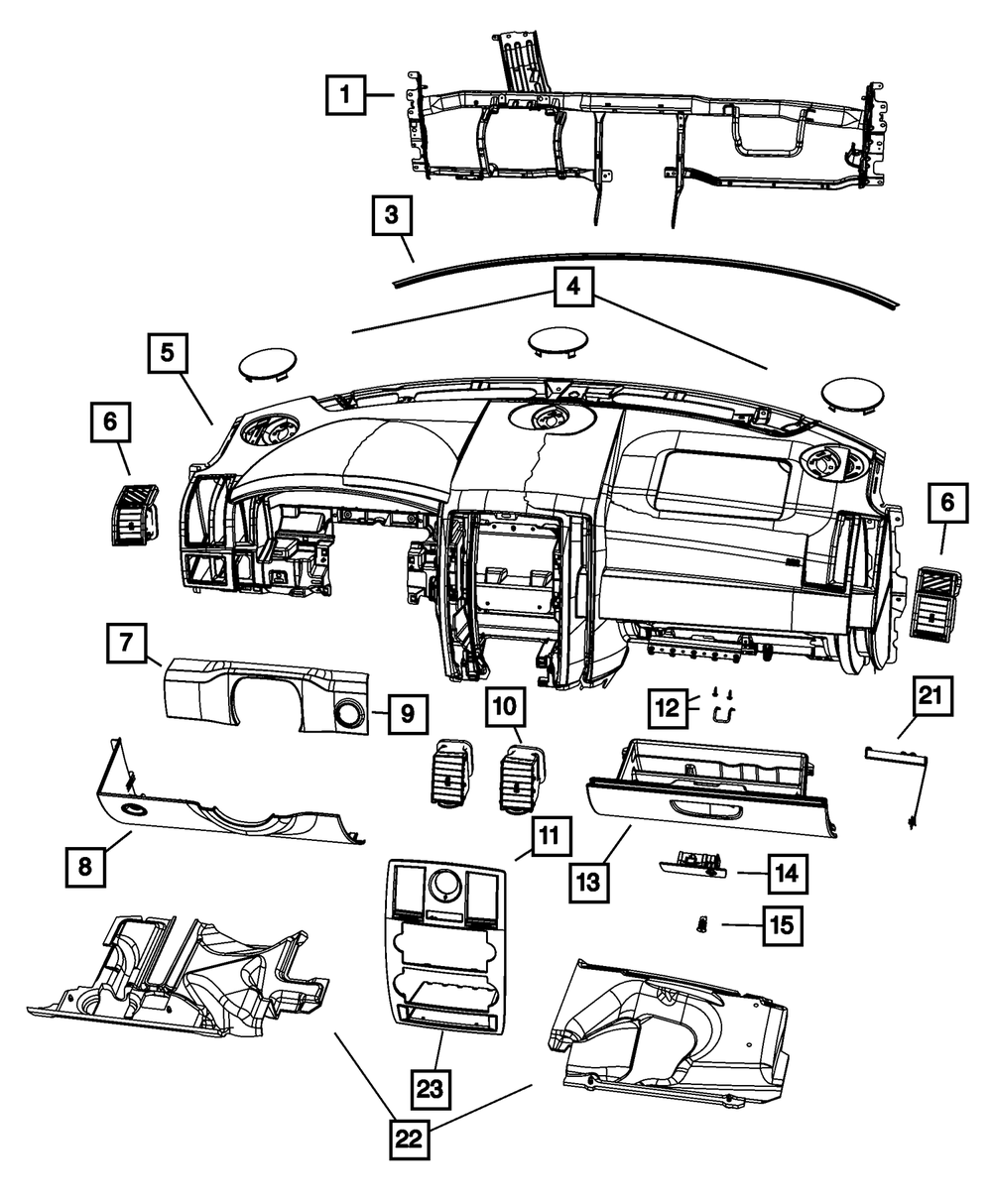 1
3
4
5
6
6
7
9
10
12
21
8
11
13
14
15
23
22