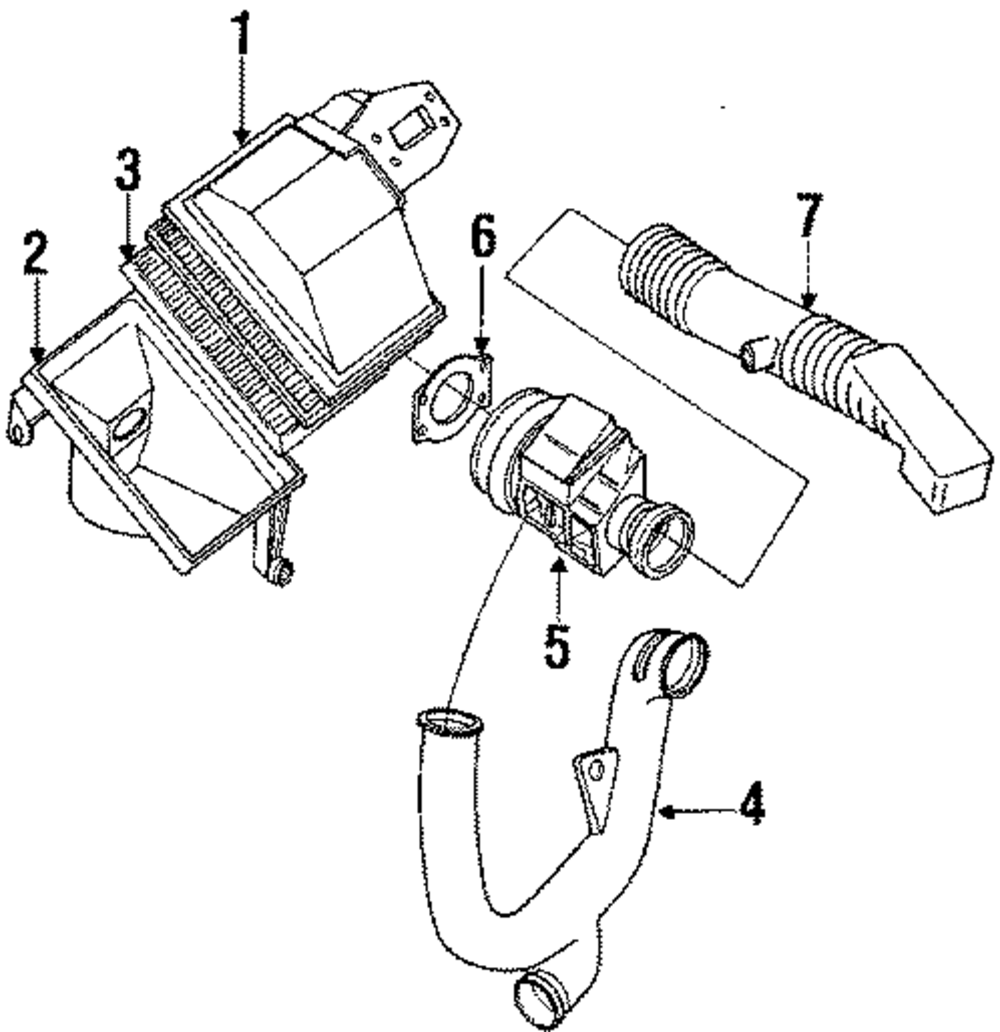 1
3
2
6
7
5
4