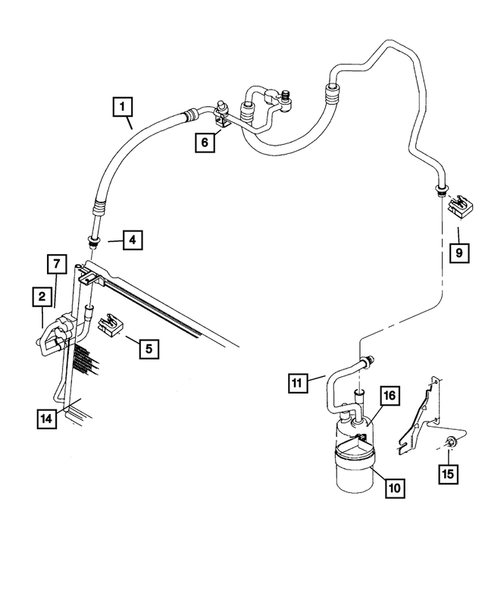 1
6
4
9
7
2
5
11
16
14
15
10