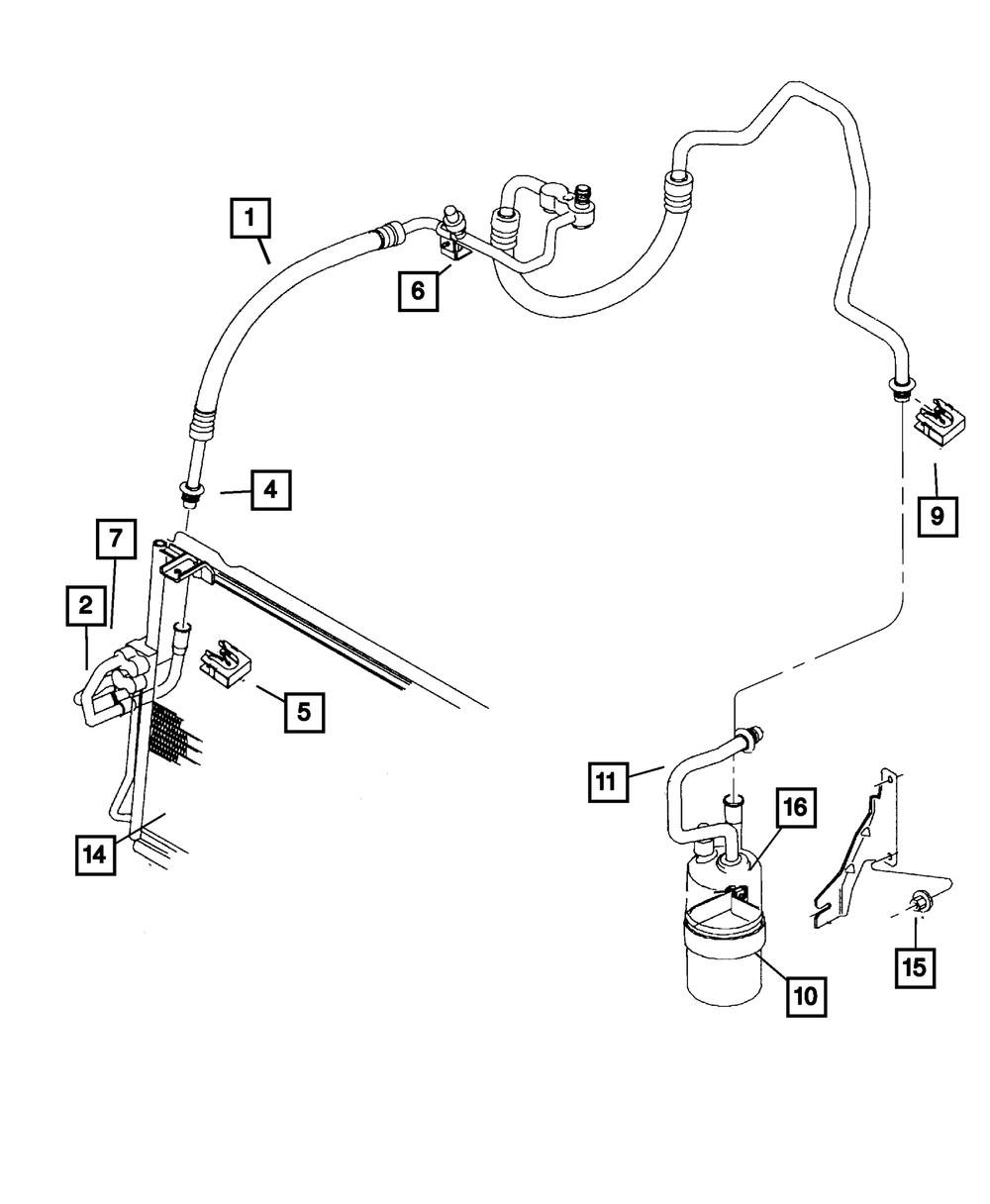 1
6
4
9
7
2
5
11
16
14
15
10