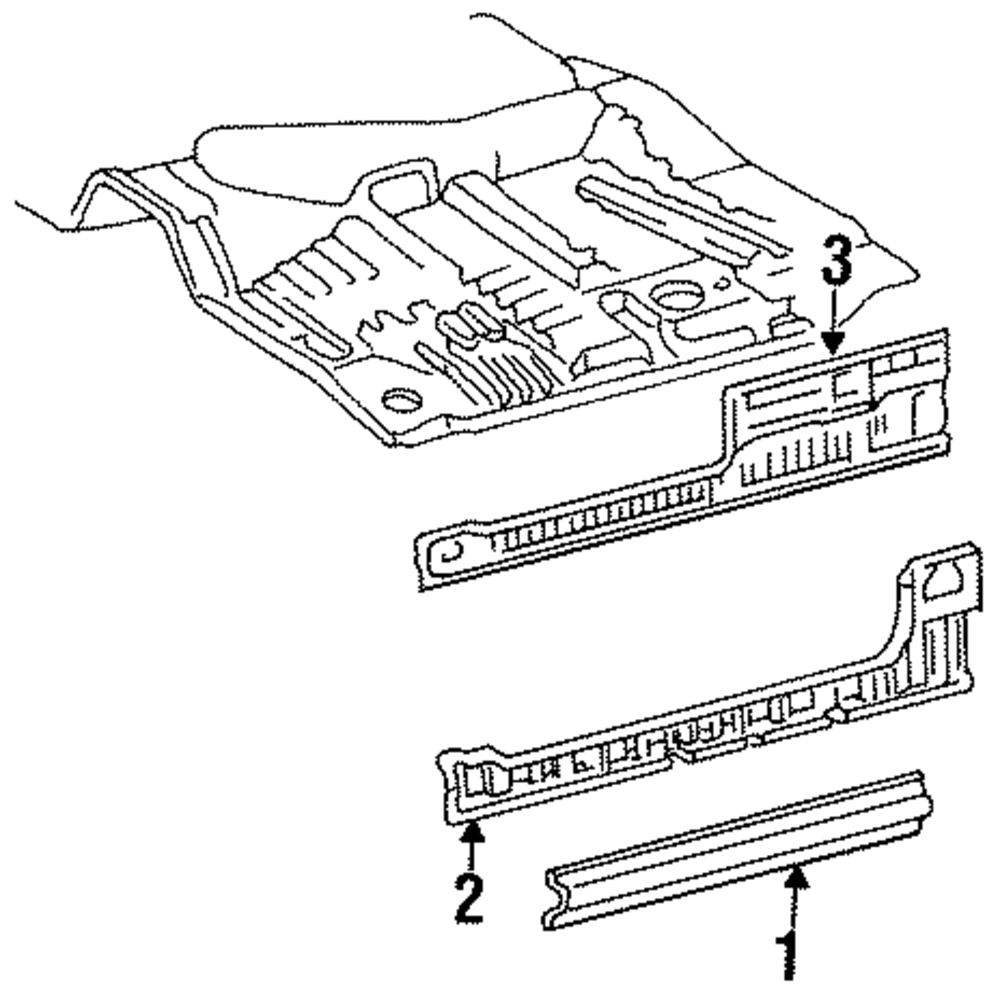 3
2
1