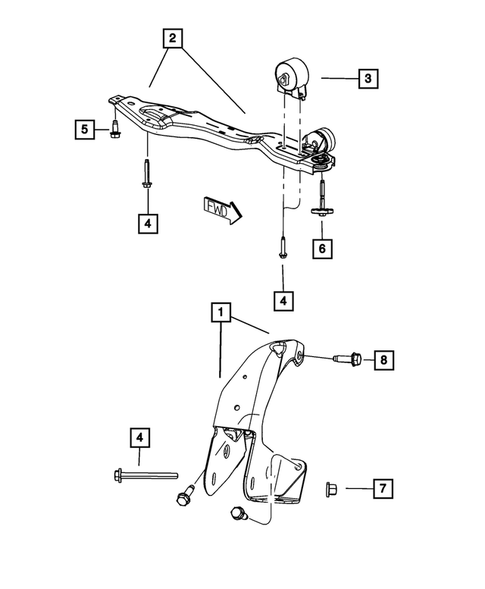 2
3
5
4
FWD
6
4
1
8
4
7