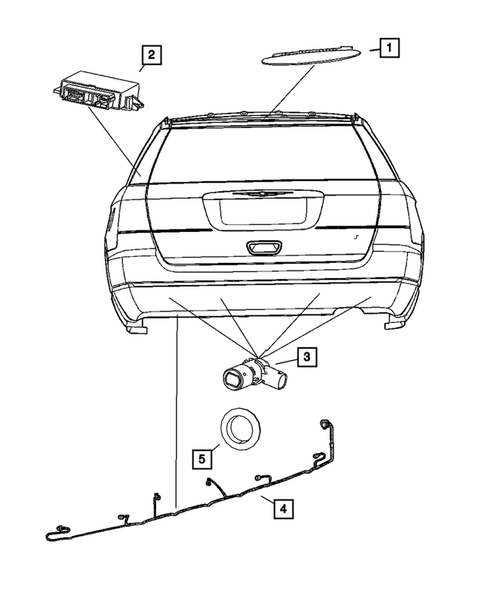 2
1
3
5
4