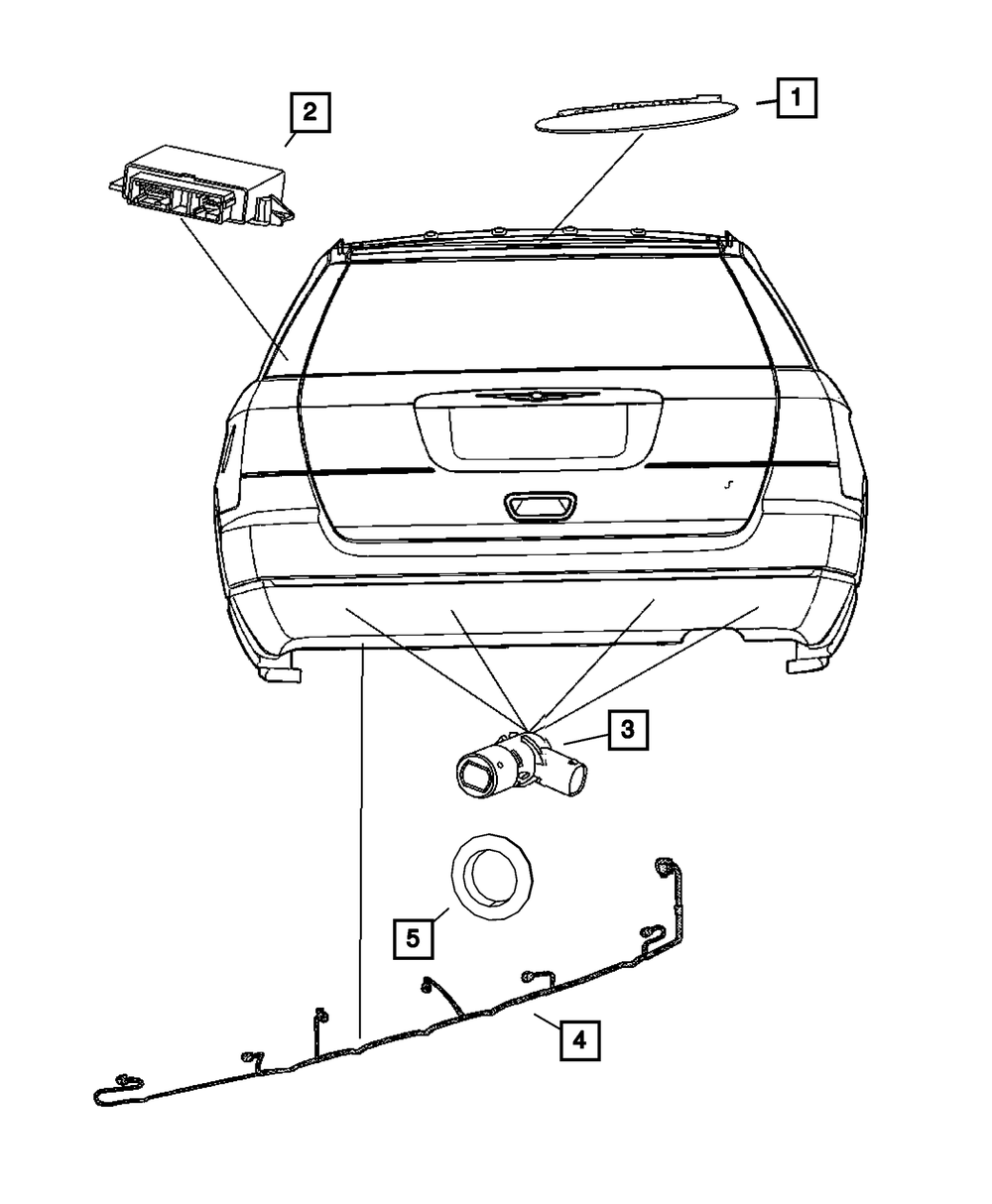 2
1
3
5
4