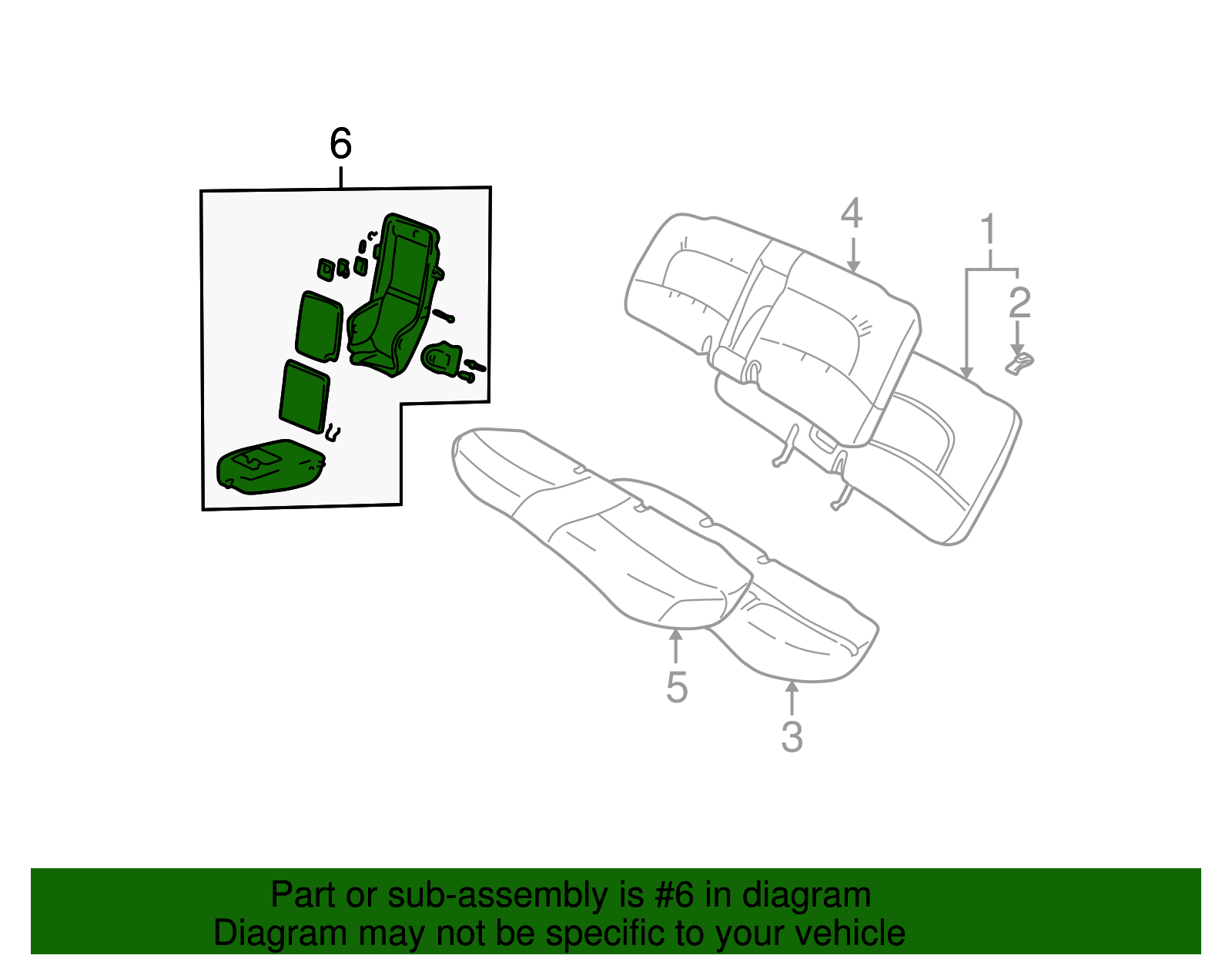 6

4

1

2

5

3

Part or sub-assembly is #6 in diagram
Diagram may not be specific to your vehicle