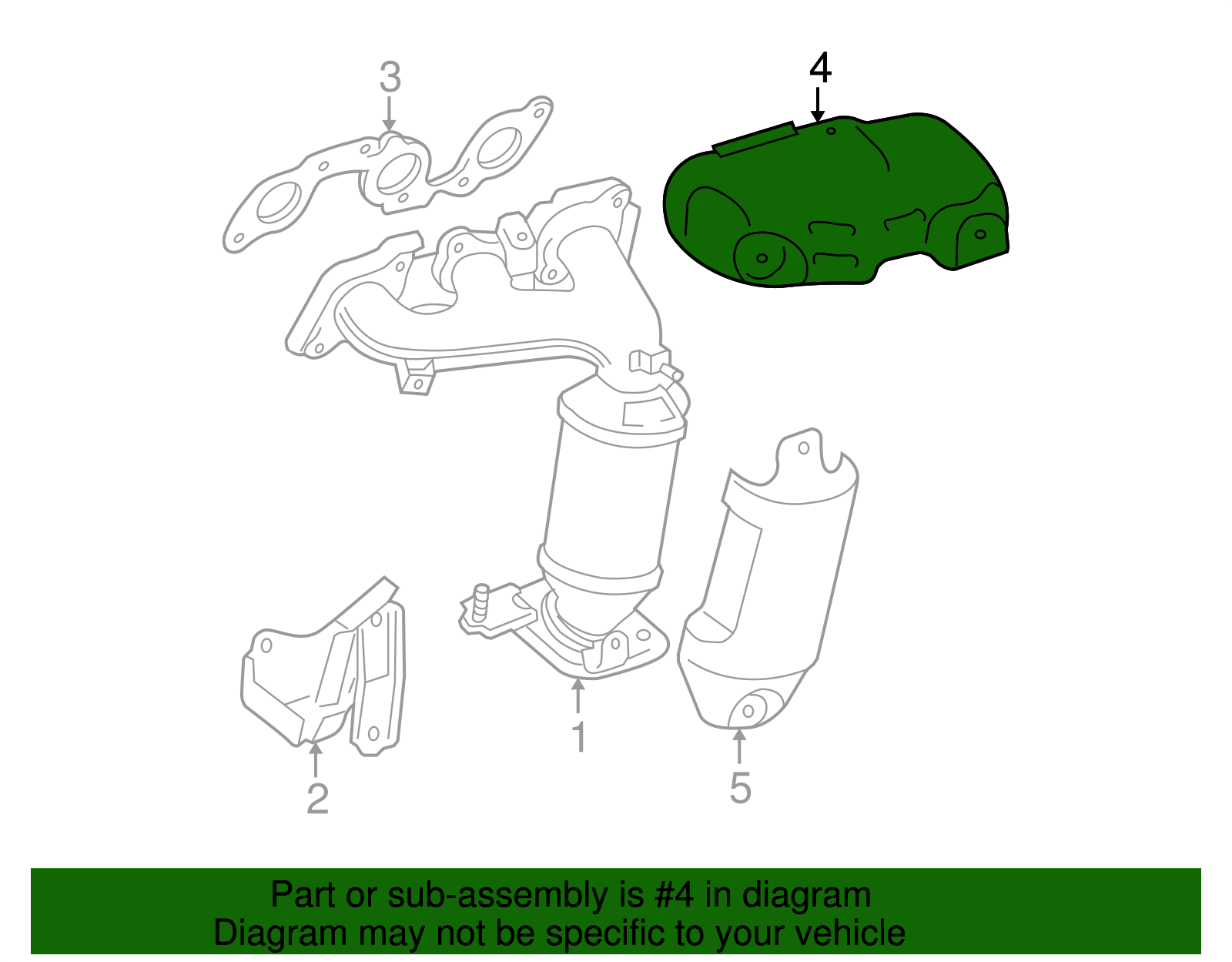 3

4

1

2

5

Part or sub-assembly is #4 in diagram
Diagram may not be specific to your vehicle