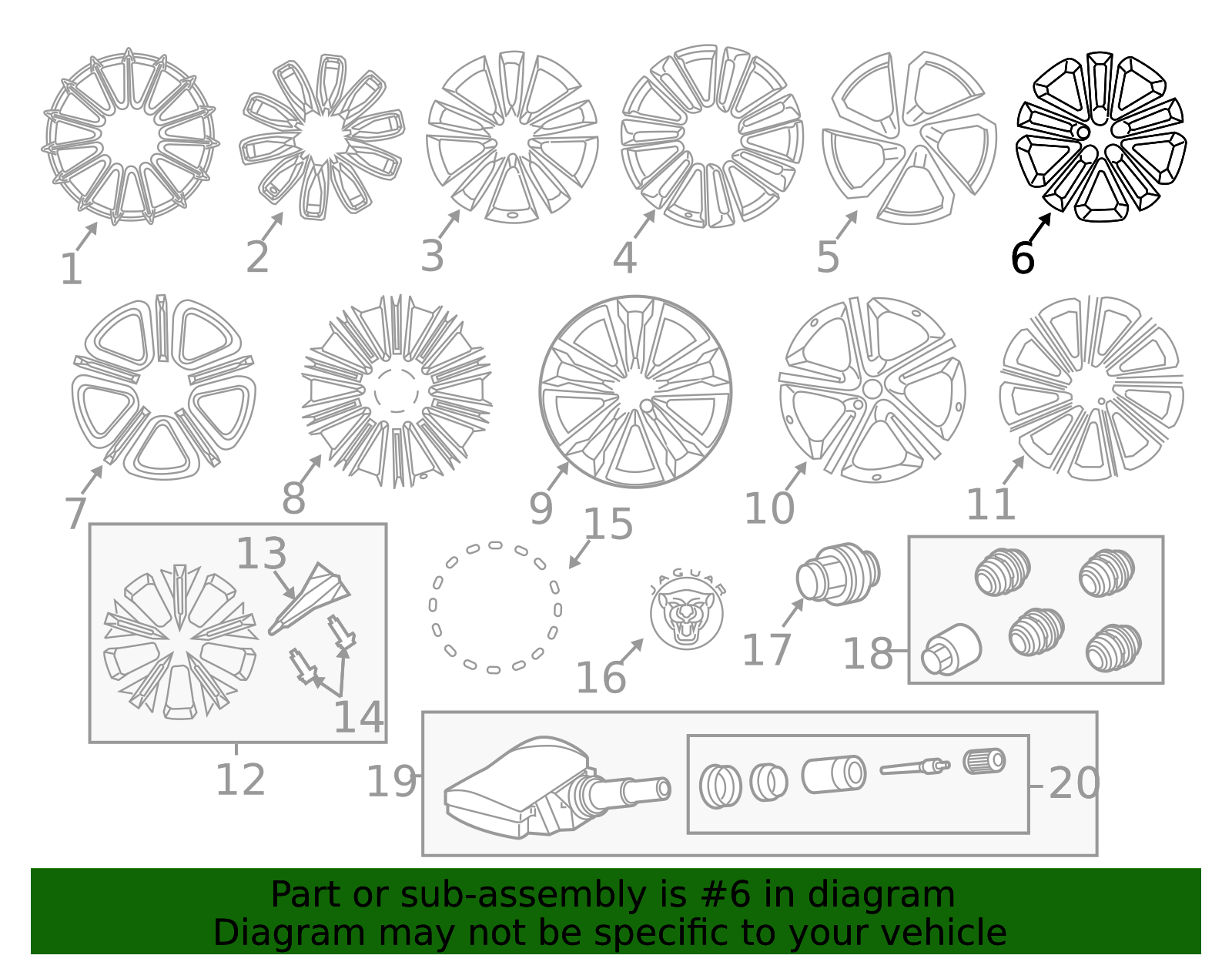 1 2 3 4 5 6

7 8 9 10 11

13

14

12

15

JAGUAR

16

17

18

19

20

Part or sub-assembly is #6 in diagram
Diagram may not be specific to your vehicle