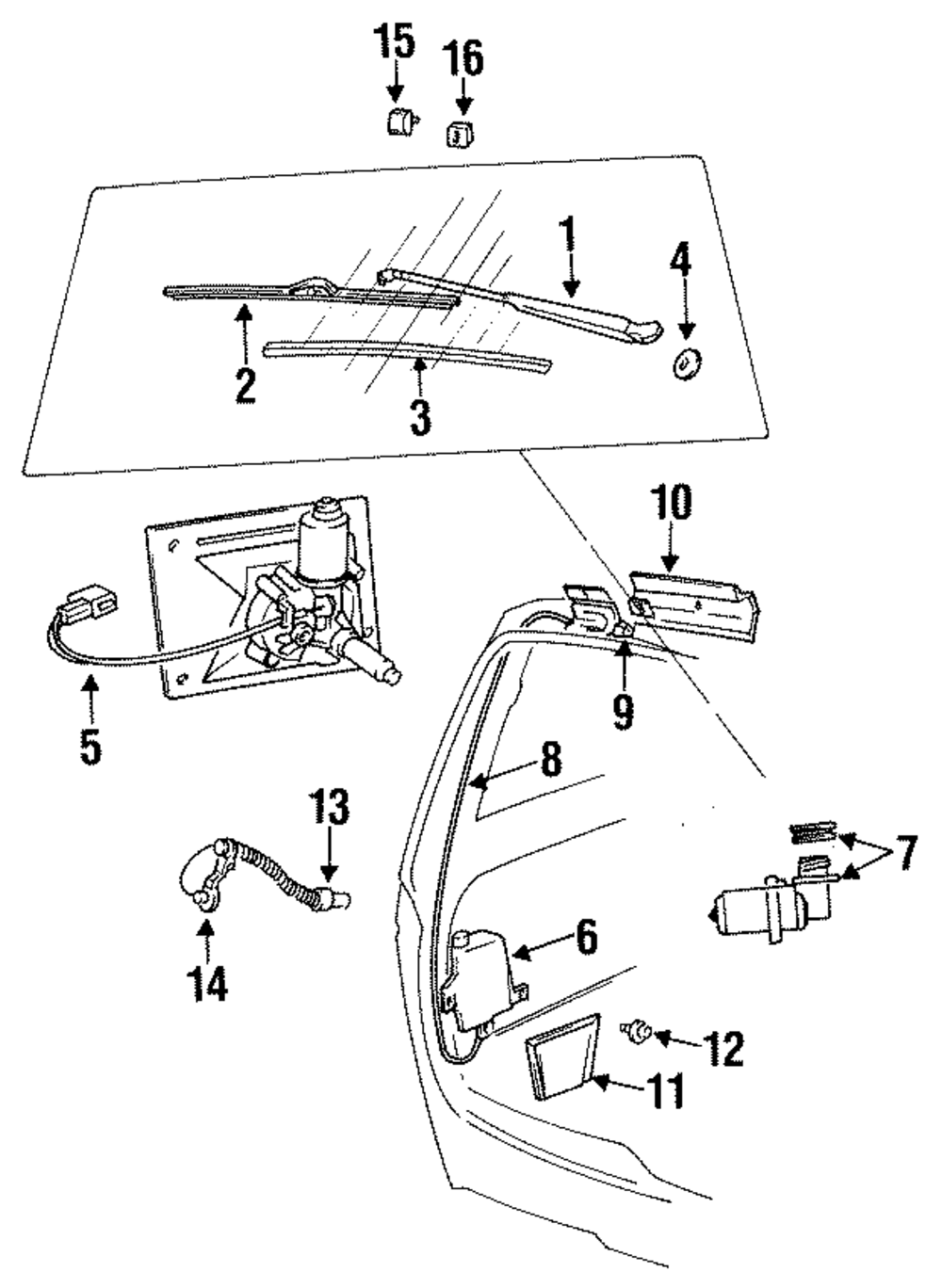 15
16
1
4
2
3
10
5
9
8
13
7
14
6
12
11