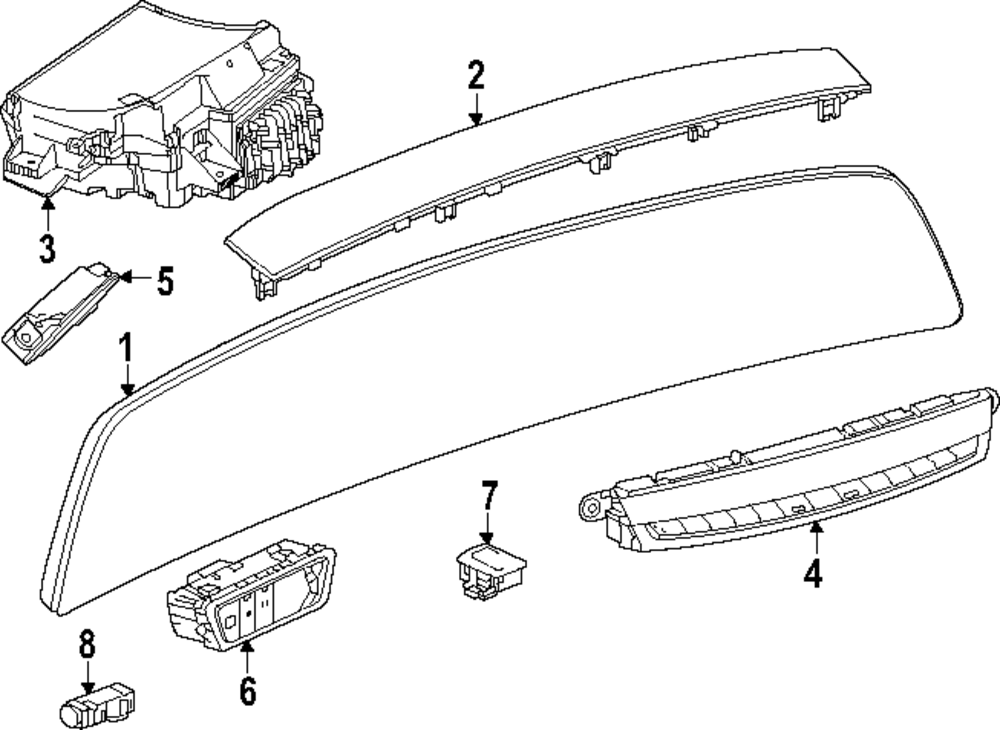 2
3
5
1
7
4
8
6