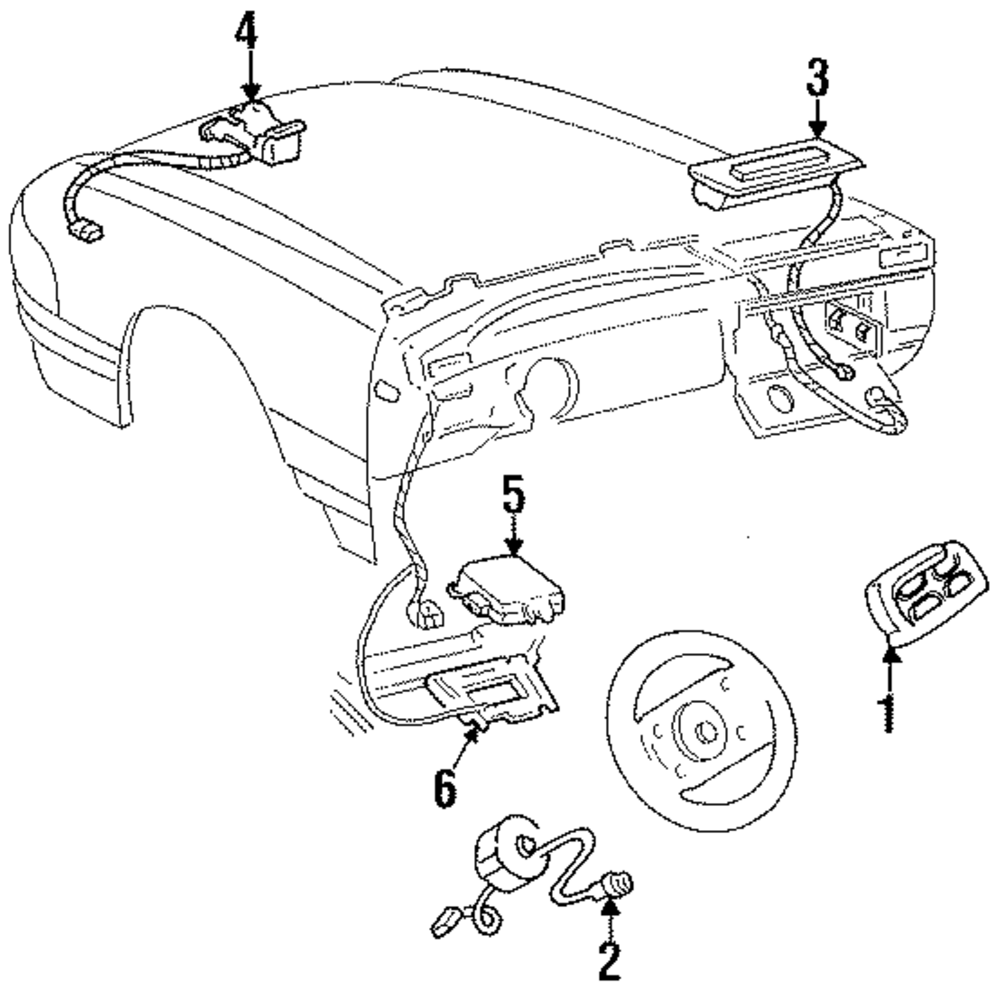 4
3
5
1
6
2