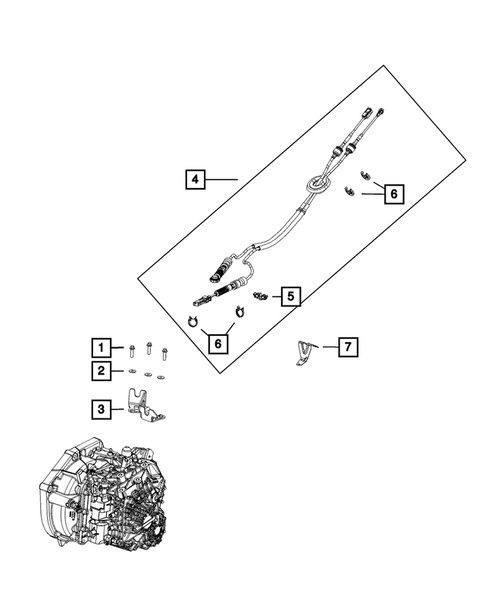 4

6

5

6

1

2

3

7