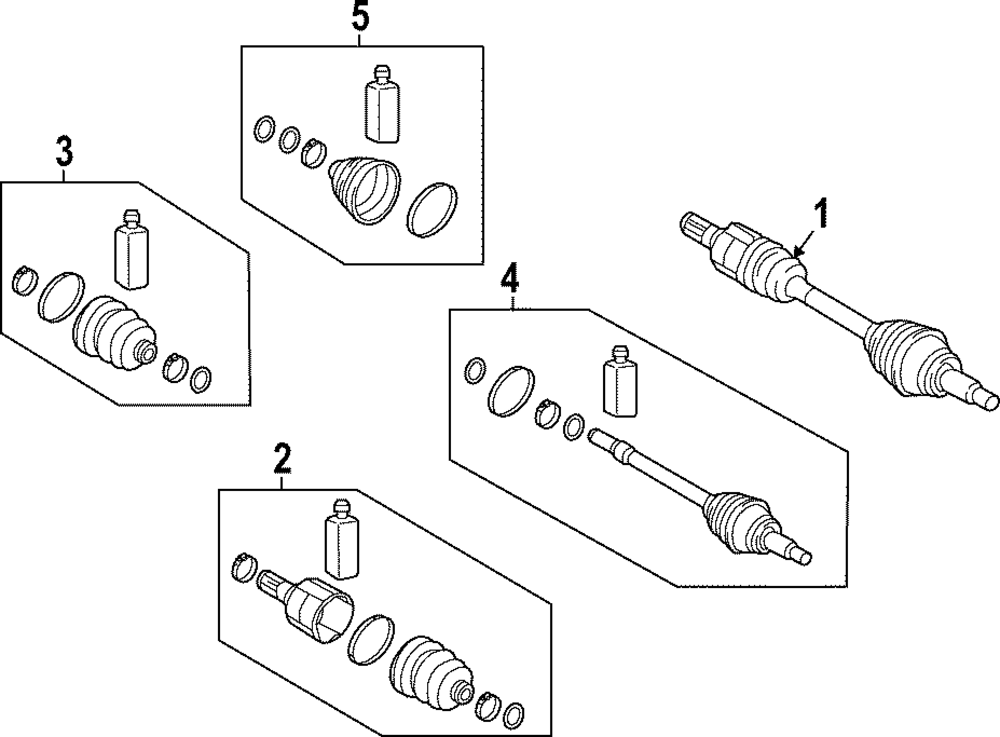 5
3
1
4
2