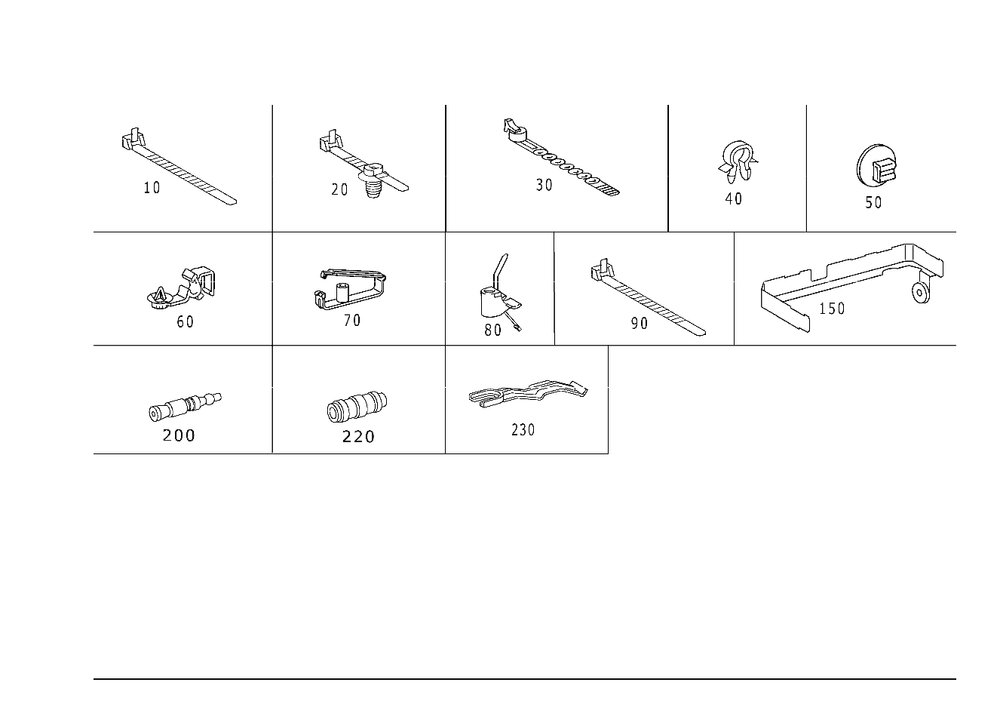 10
20
30
40
50
60
70
80
90
150
200
220
230