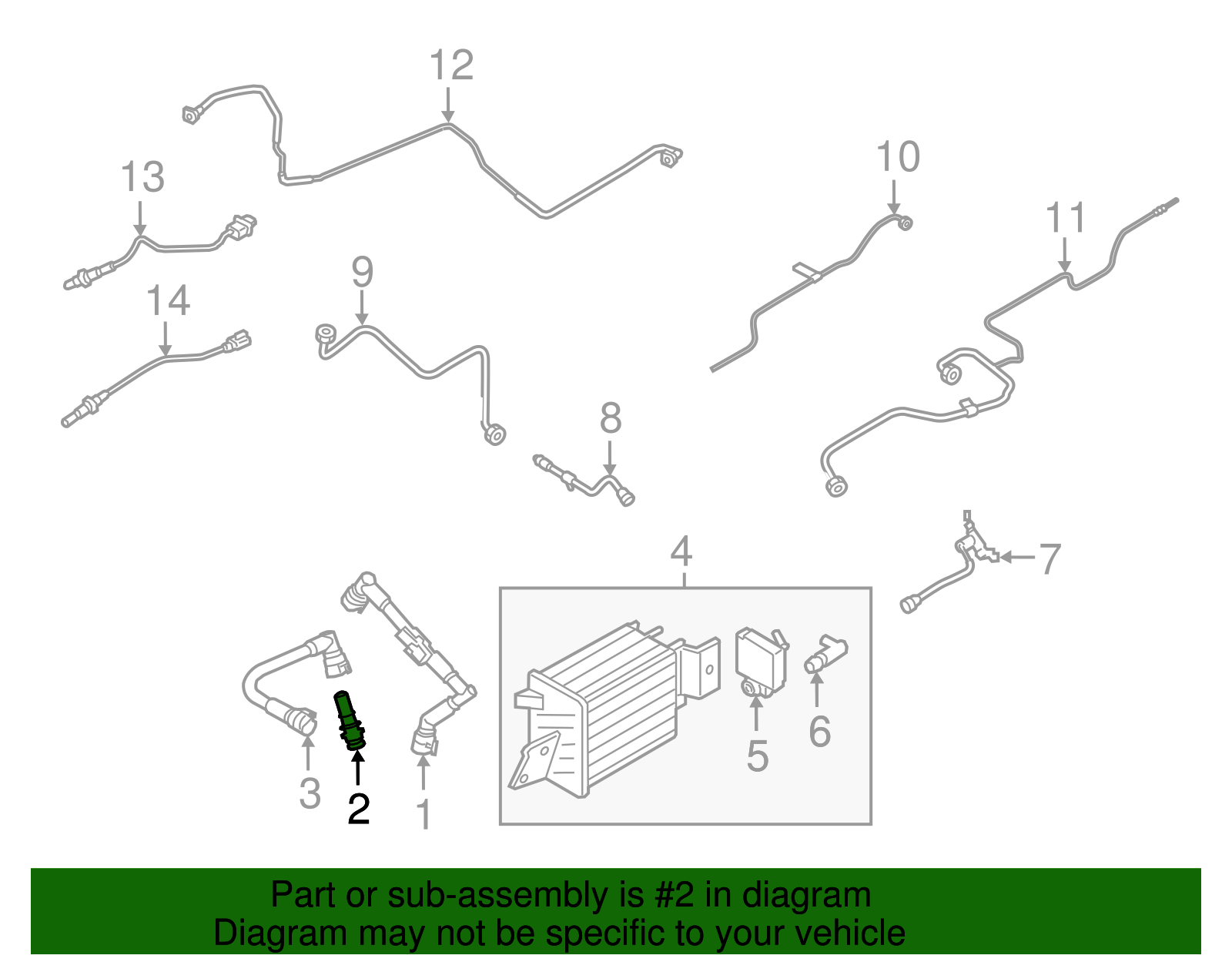 12

13

10

11

9

14

8

4

7

5

6

3

2

1

Part or sub-assembly is #2 in diagram
Diagram may not be specific to your vehicle