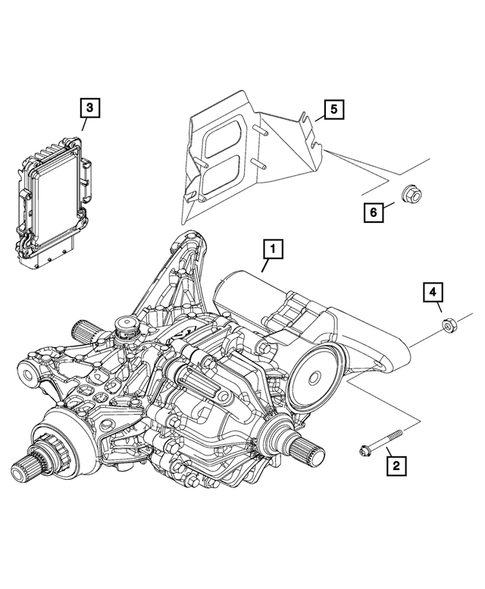 3
5
6
1
4
2