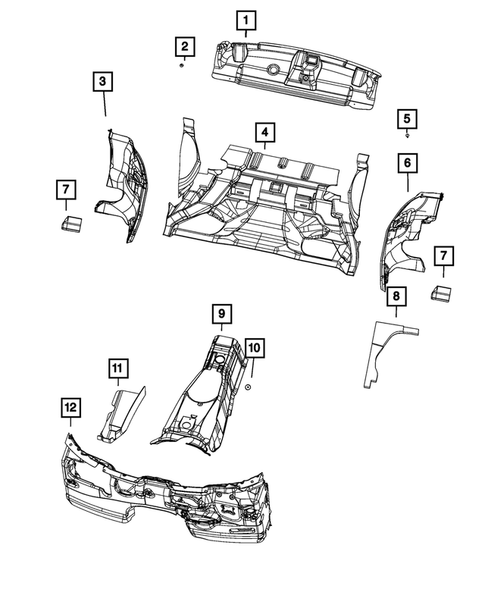 1
2
3
4
5
6
7
7
8
9
10
11
12