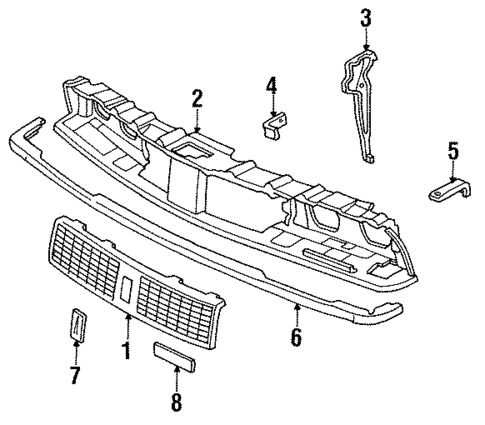 3
2
4
5
6
1
7
8