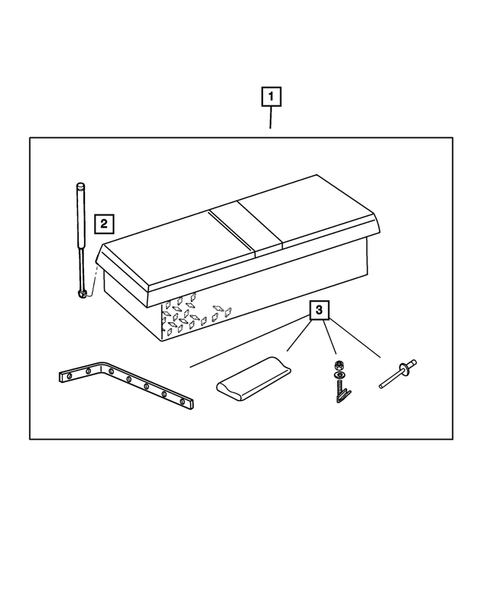 1
2
3