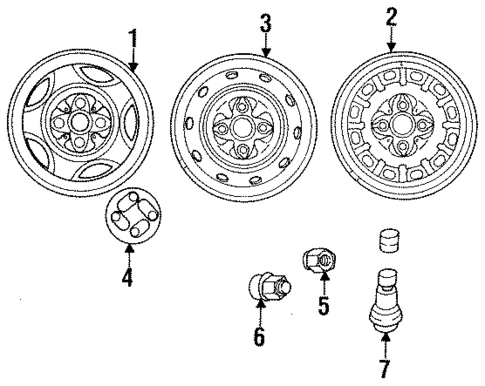 1
3
2
4
5
6
7