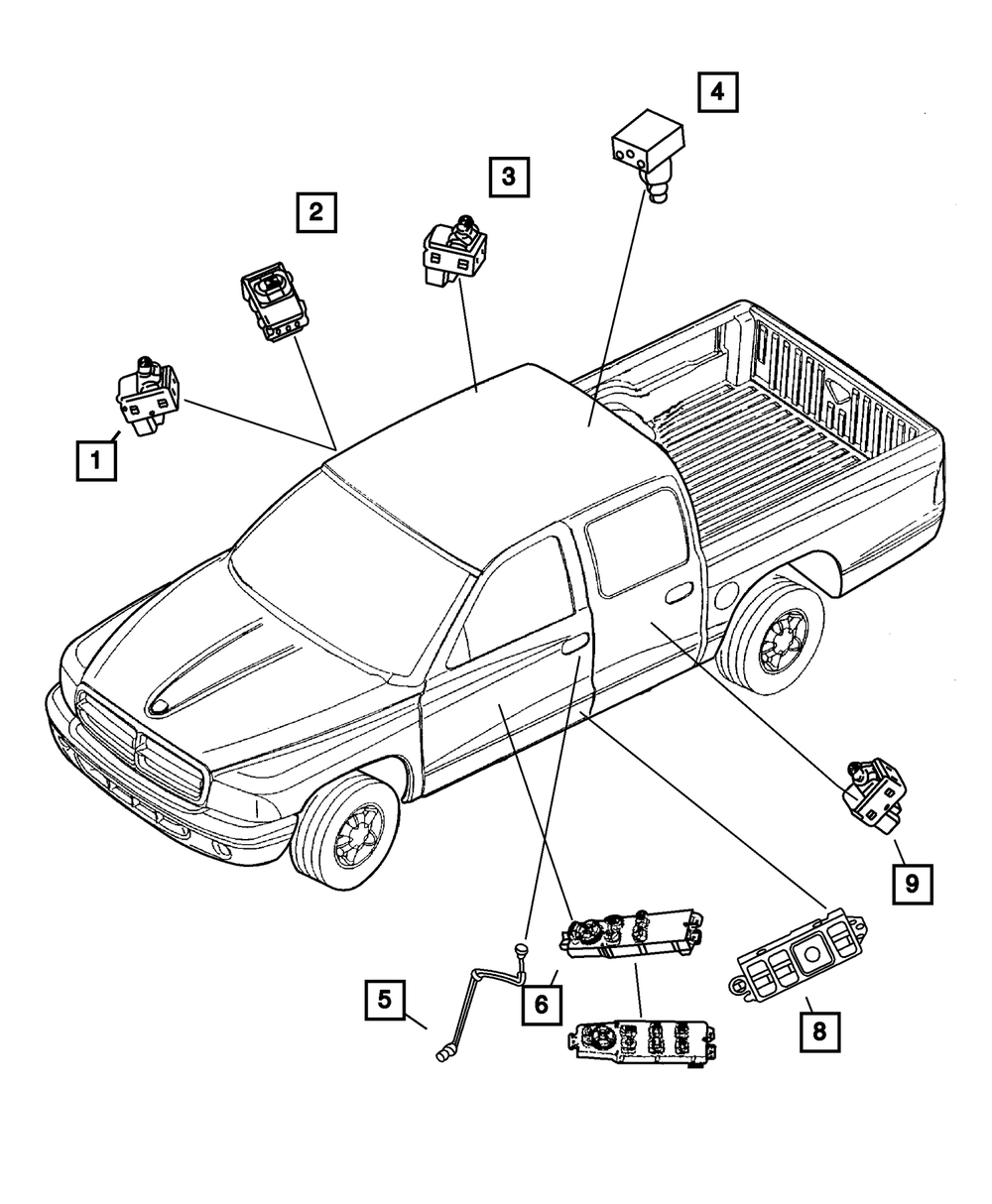 4
3
2
1
9
5
6
8