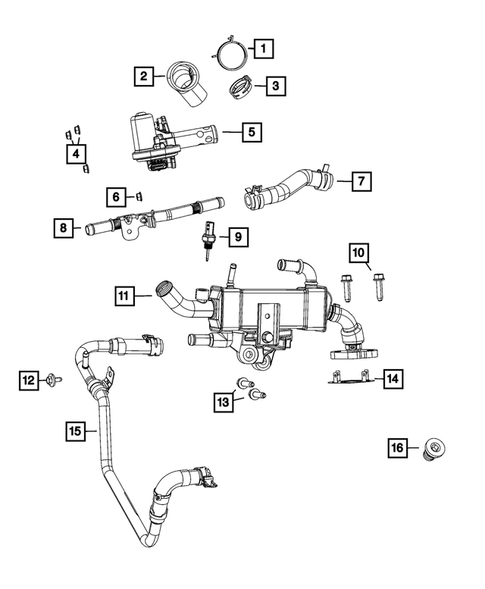 1
2
3
4
5
6
7
8
9
10
11
12
13
14
15
16