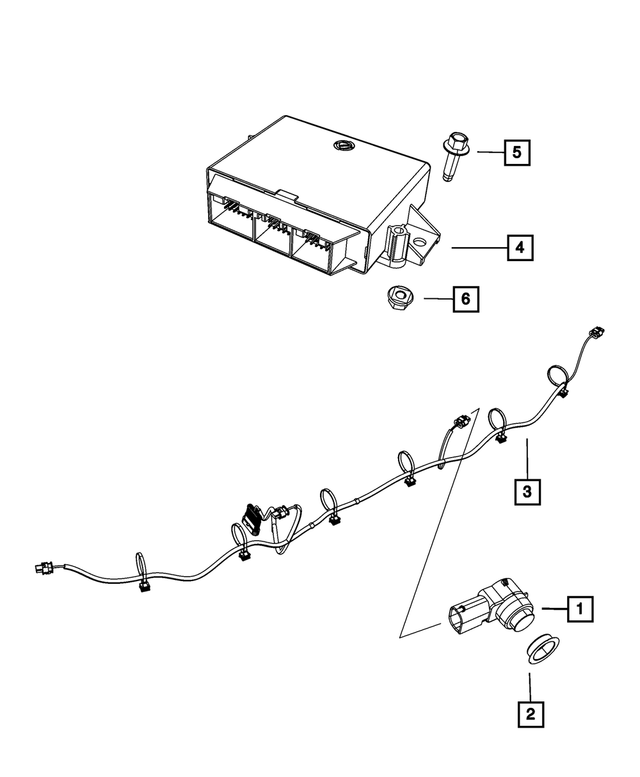 5
4
6
3
1
2