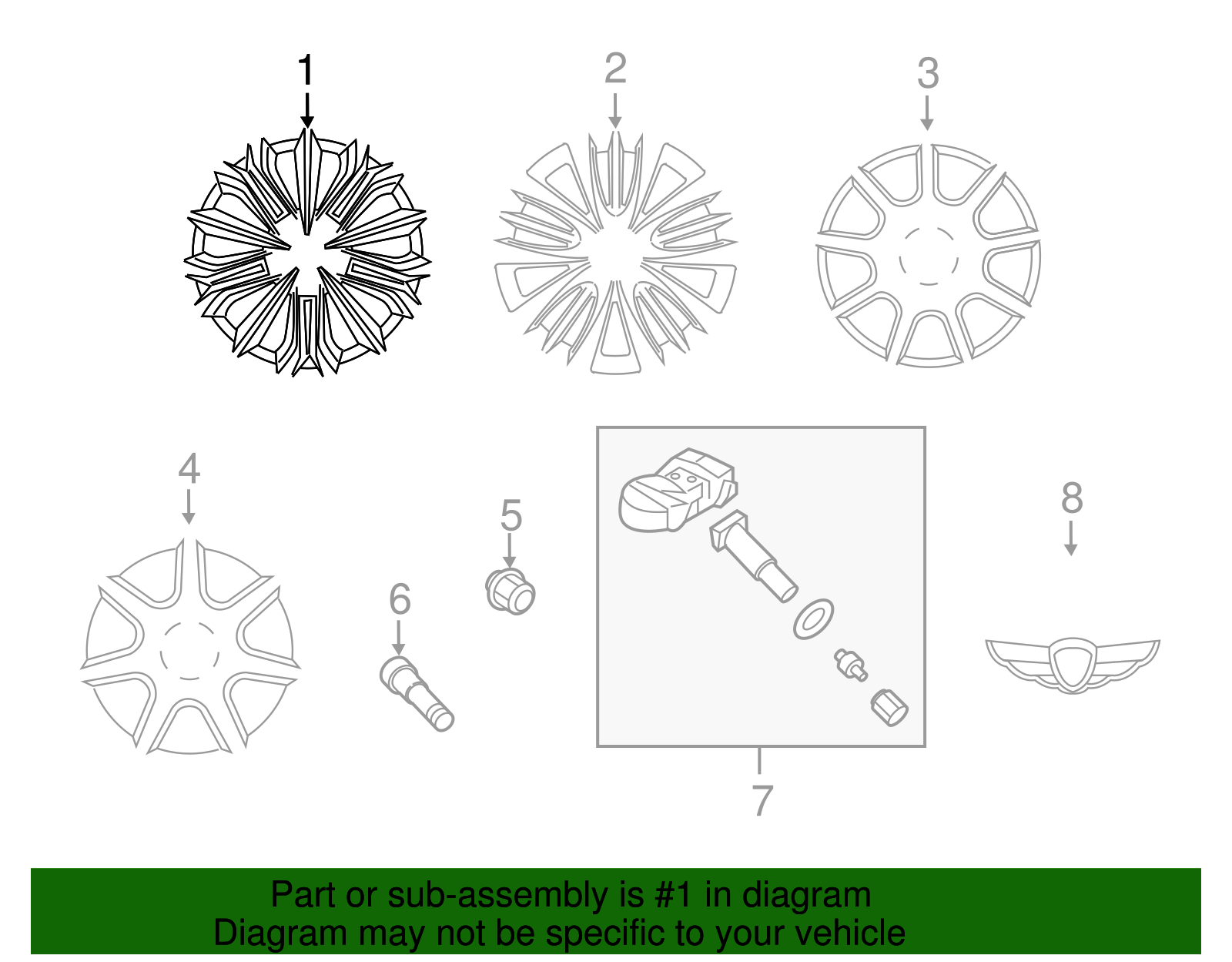 1
2
3
4
5
6
7
8

Part or sub-assembly is #1 in diagram
Diagram may not be specific to your vehicle