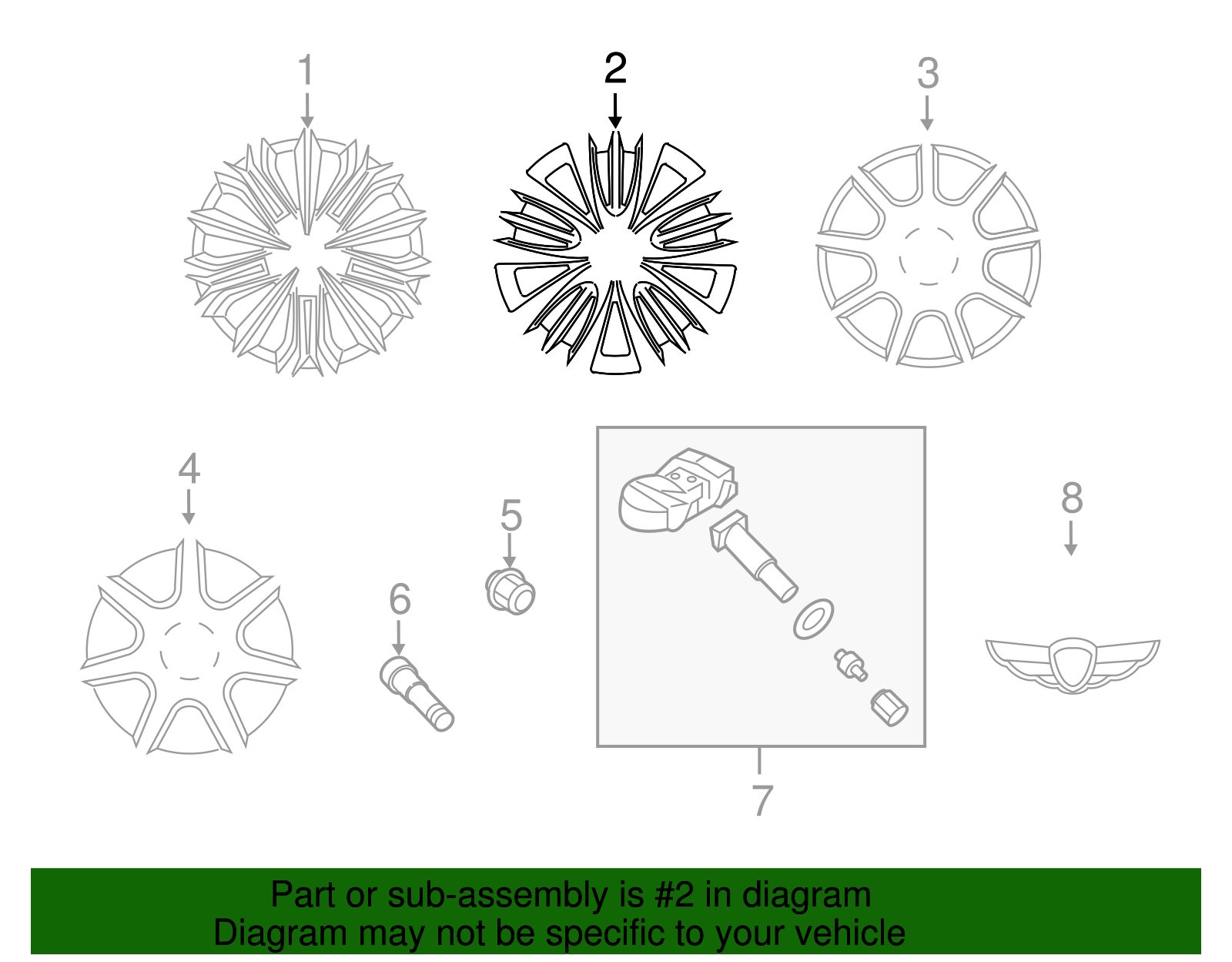 1

2

3

4

5

6

7

8

Part or sub-assembly is #2 in diagram
Diagram may not be specific to your vehicle