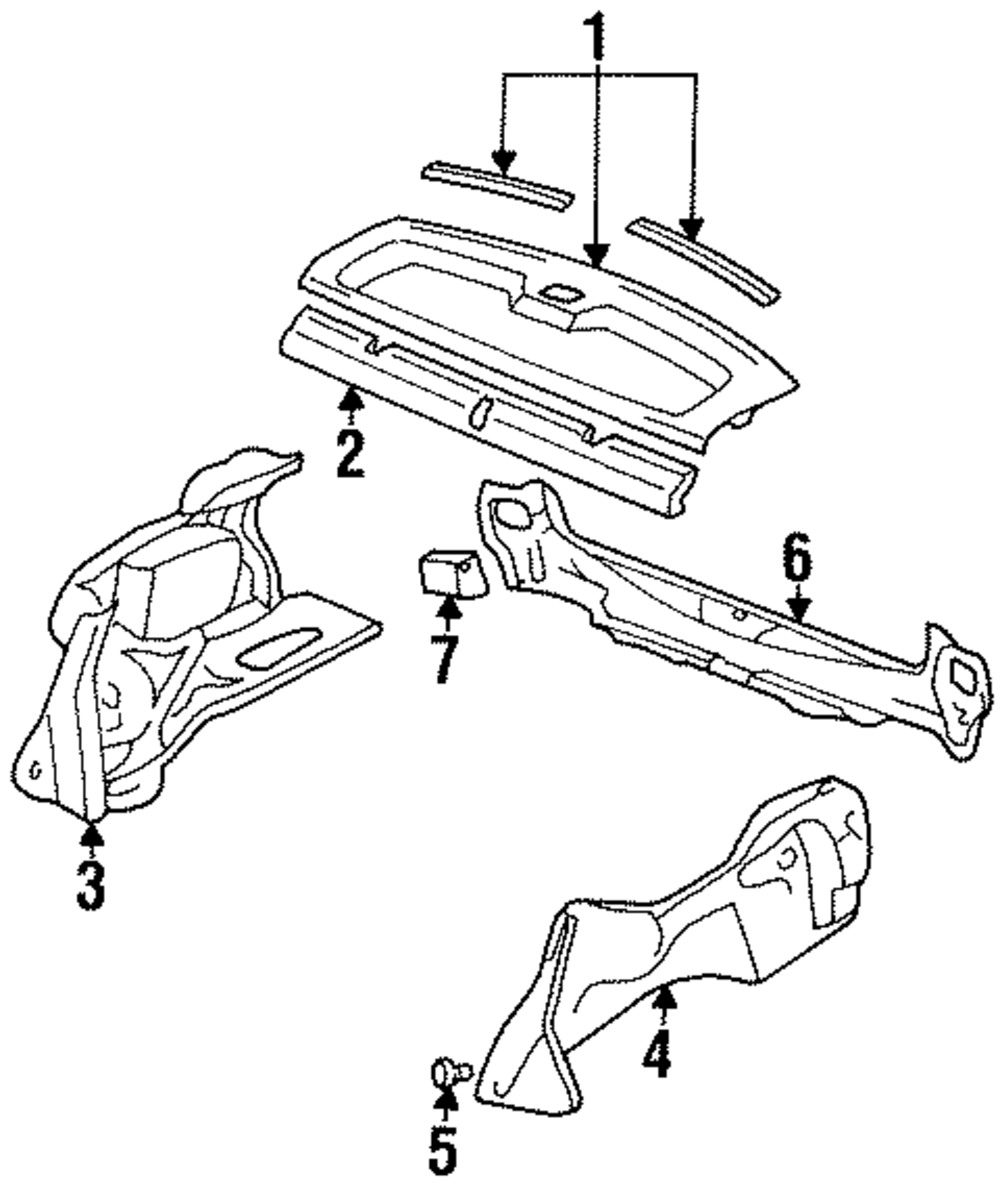 1
2
6
7
3
4
5