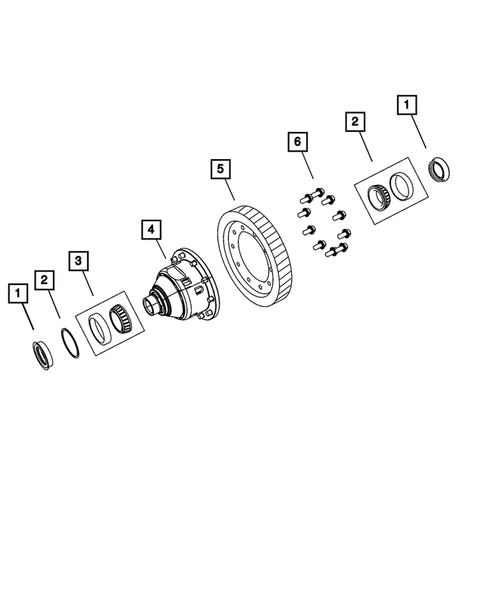 1
2
6
5
4
3
2
1