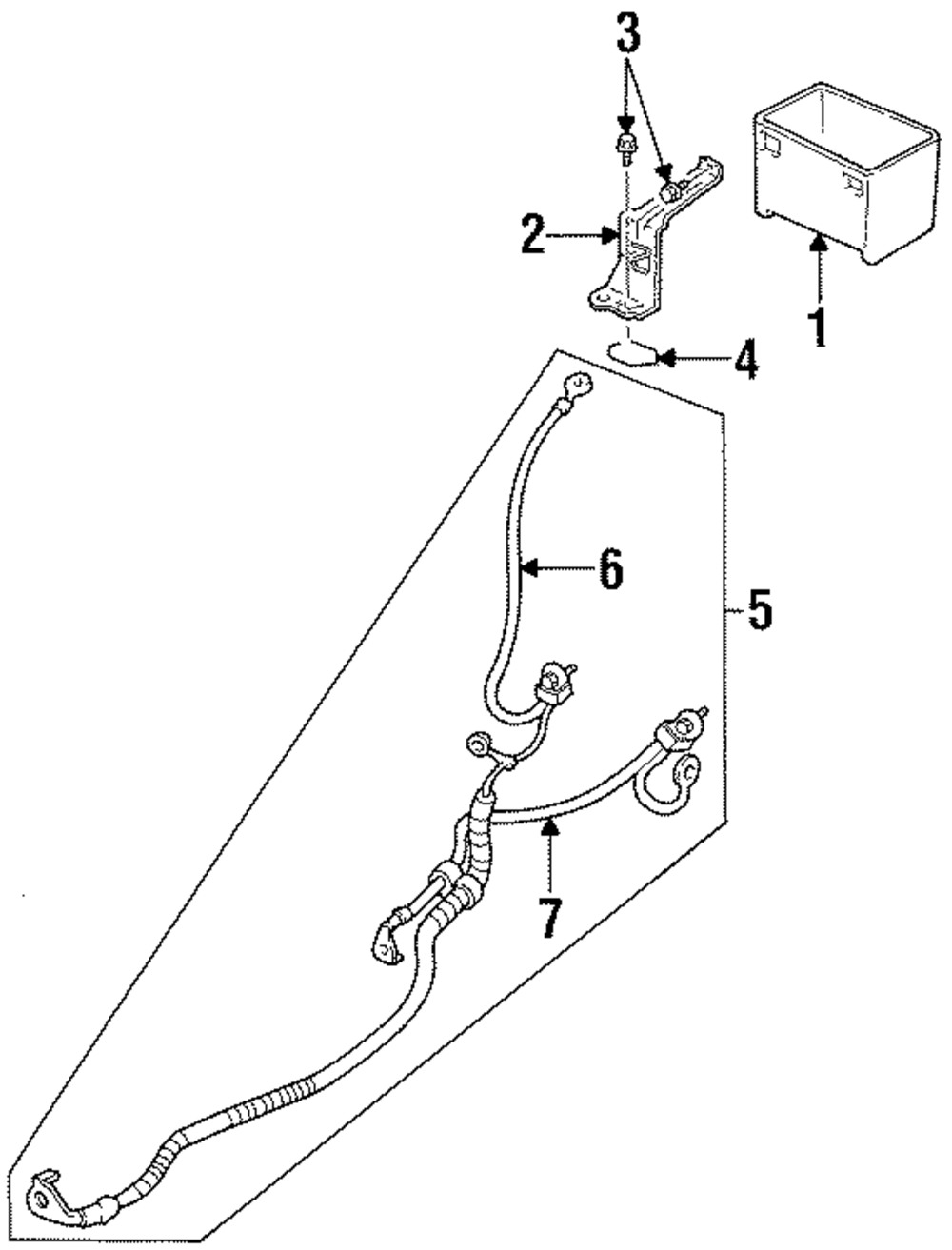 3
2
1
4
6
5
7