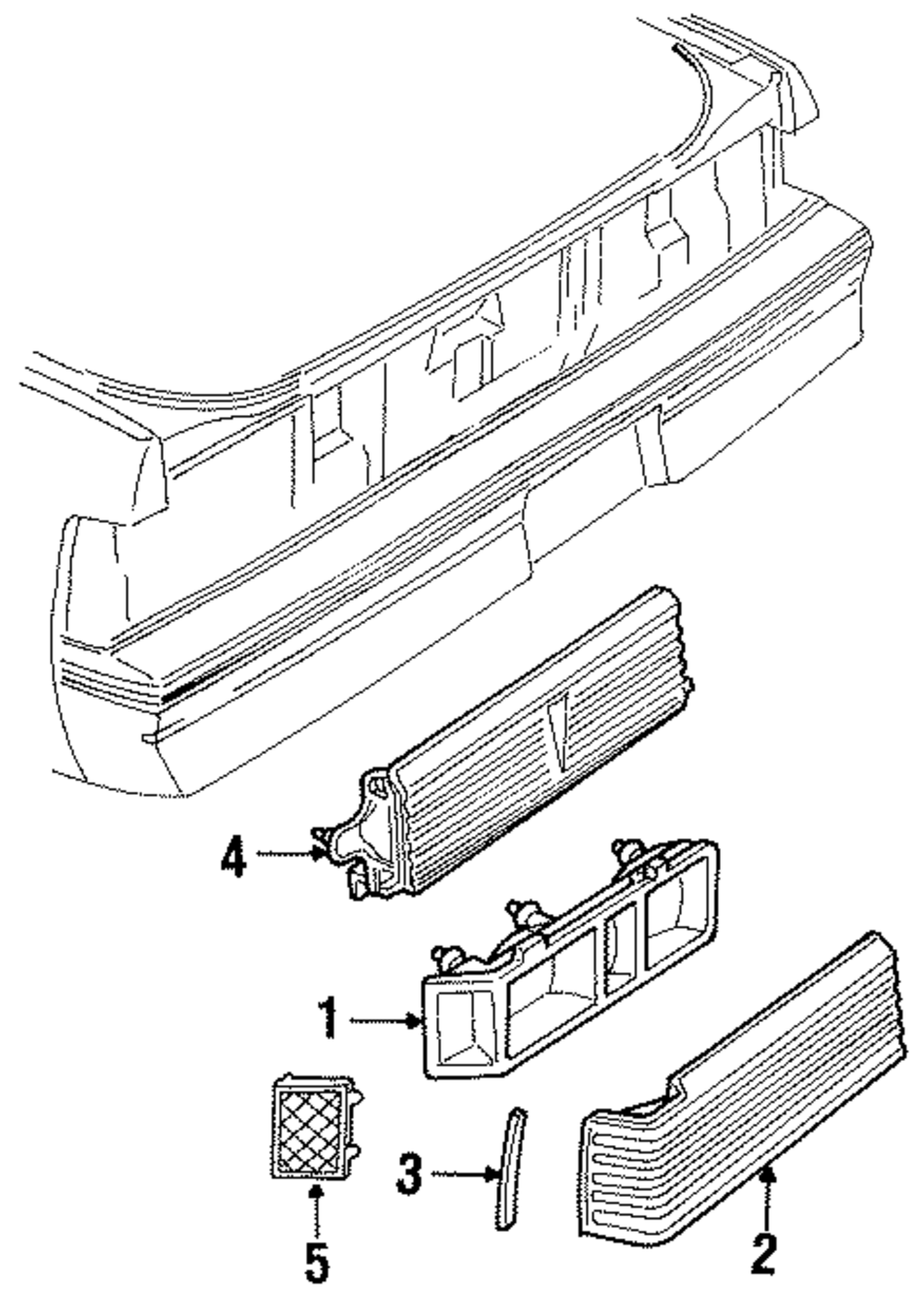 4
1
3
5
2